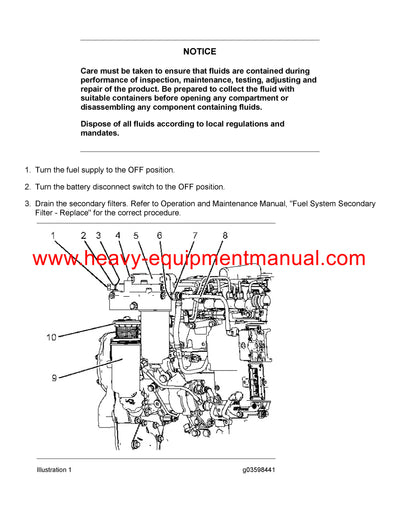 NOTICE

Care must be taken to ensure that fluids are contained during performance of inspection, maintenance, testing, adjusting and repair of the product. Be prepared to collect the fluid with suitable containers before opening any compartment or disassembling any component containing fluids.

Dispose of all fluids according to local regulations and mandates.

1. Turn the fuel supply to the OFF position.

2. Turn the battery disconnect switch to the OFF position.

3. Drain the secondary filters. Refer to Operation and Maintenance Manual, "Fuel System Secondary Filter - Replace" for the correct procedure.

1 2 3 4 5 6 7 8

www.heavy-equipmentmanual.com

10

9

Illustration 1

g03598441