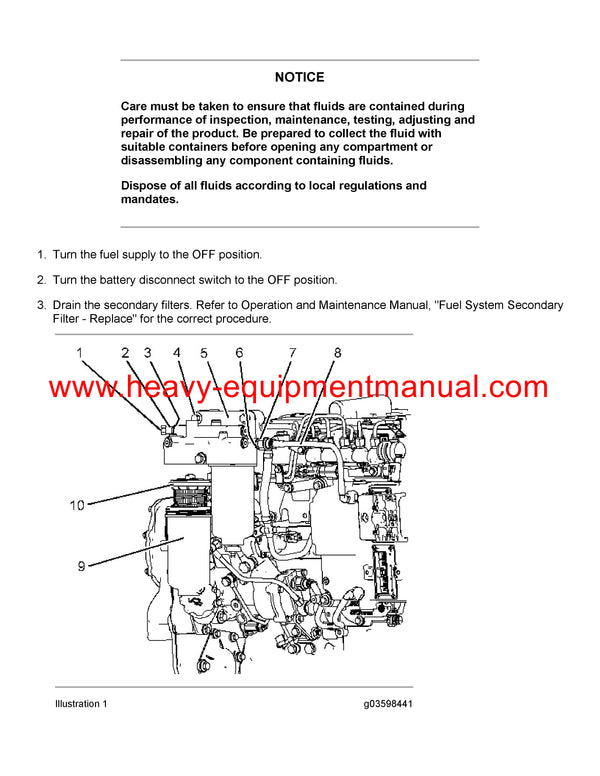 NOTICE

Care must be taken to ensure that fluids are contained during performance of inspection, maintenance, testing, adjusting and repair of the product. Be prepared to collect the fluid with suitable containers before opening any compartment or disassembling any component containing fluids.

Dispose of all fluids according to local regulations and mandates.

1. Turn the fuel supply to the OFF position.

2. Turn the battery disconnect switch to the OFF position.

3. Drain the secondary filters. Refer to Operation and Maintenance Manual, "Fuel System Secondary Filter - Replace" for the correct procedure.

1 2 3 4 5 6 7 8

www.heavy-equipmentmanual.com

10

9

Illustration 1

g03598441