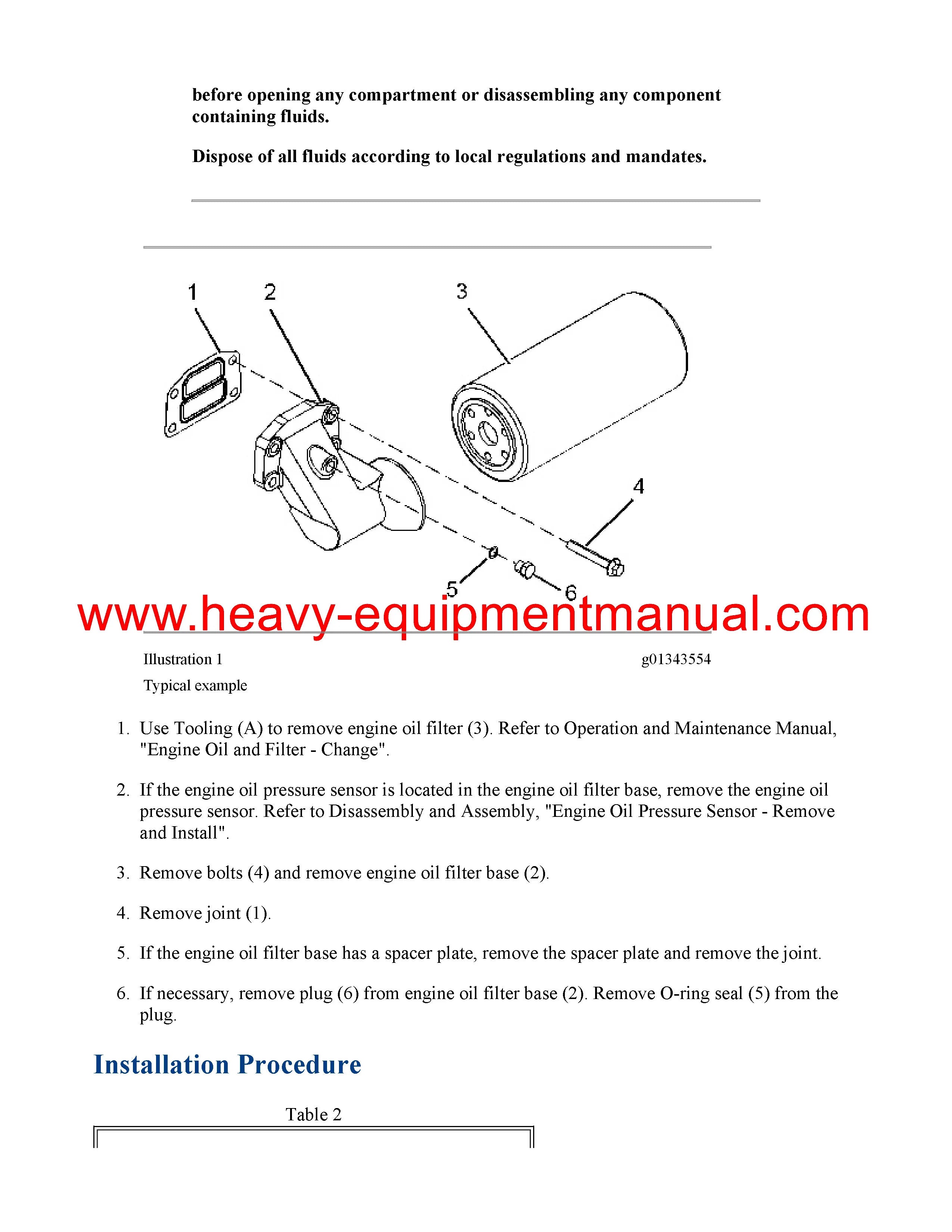 before opening any compartment or disassembling any component containing fluids.

Dispose of all fluids according to local regulations and mandates.

1
2
3
4
5
6

www.heavy-equipmentmanual.com

Illustration 1 g01343554

Typical example

1. Use Tooling (A) to remove engine oil filter (3). Refer to Operation and Maintenance Manual, "Engine Oil and Filter - Change".

2. If the engine oil pressure sensor is located in the engine oil filter base, remove the engine oil pressure sensor. Refer to Disassembly and Assembly, "Engine Oil Pressure Sensor - Remove and Install".

3. Remove bolts (4) and remove engine oil filter base (2).

4. Remove joint (1).

5. If the engine oil filter base has a spacer plate, remove the spacer plate and remove the joint.

6. If necessary, remove plug (6) from engine oil filter base (2). Remove O-ring seal (5) from the plug.

Installation Procedure

Table 2