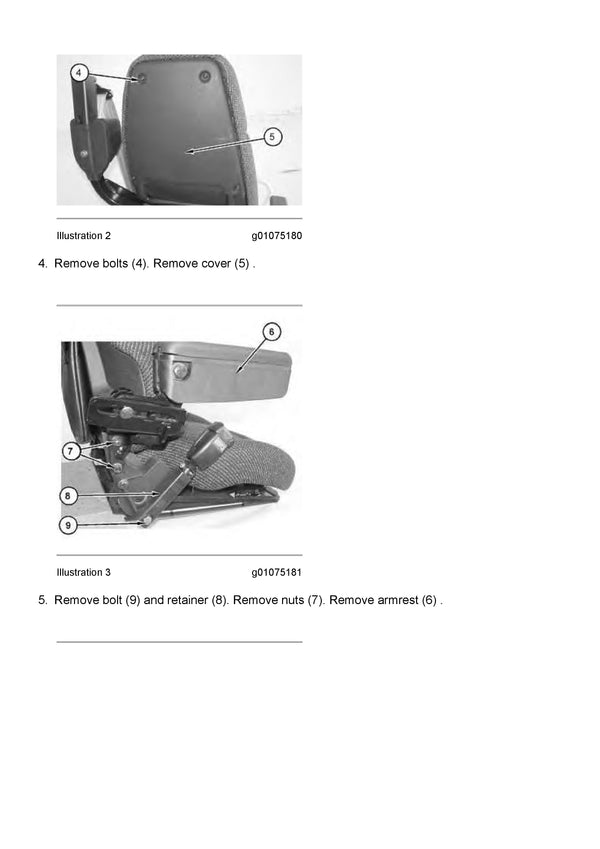 4

5

Illustration 2 g01075180

4. Remove bolts (4). Remove cover (5) .

6

7

8

9

Illustration 3 g01075181

5. Remove bolt (9) and retainer (8). Remove nuts (7). Remove armrest (6) .