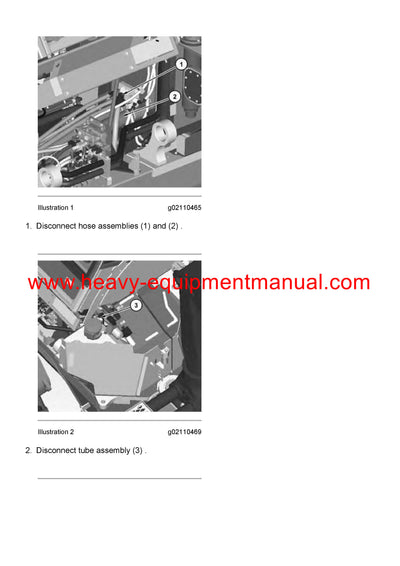 1

2

Illustration 1 g02110465

1. Disconnect hose assemblies (1) and (2) .

www.heavy-equipmentmanual.com

3

Illustration 2 g02110469

2. Disconnect tube assembly (3) .