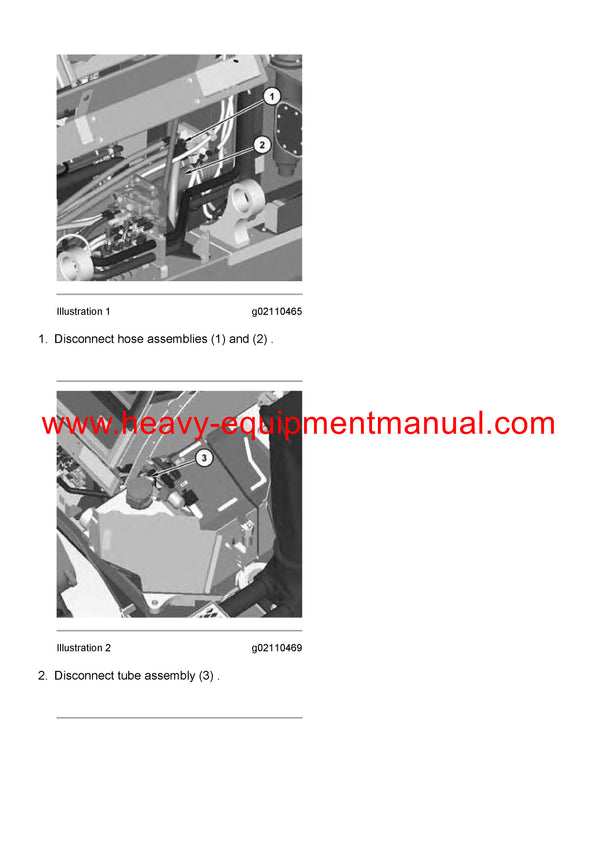 1

2

Illustration 1 g02110465

1. Disconnect hose assemblies (1) and (2) .

www.heavy-equipmentmanual.com

3

Illustration 2 g02110469

2. Disconnect tube assembly (3) .