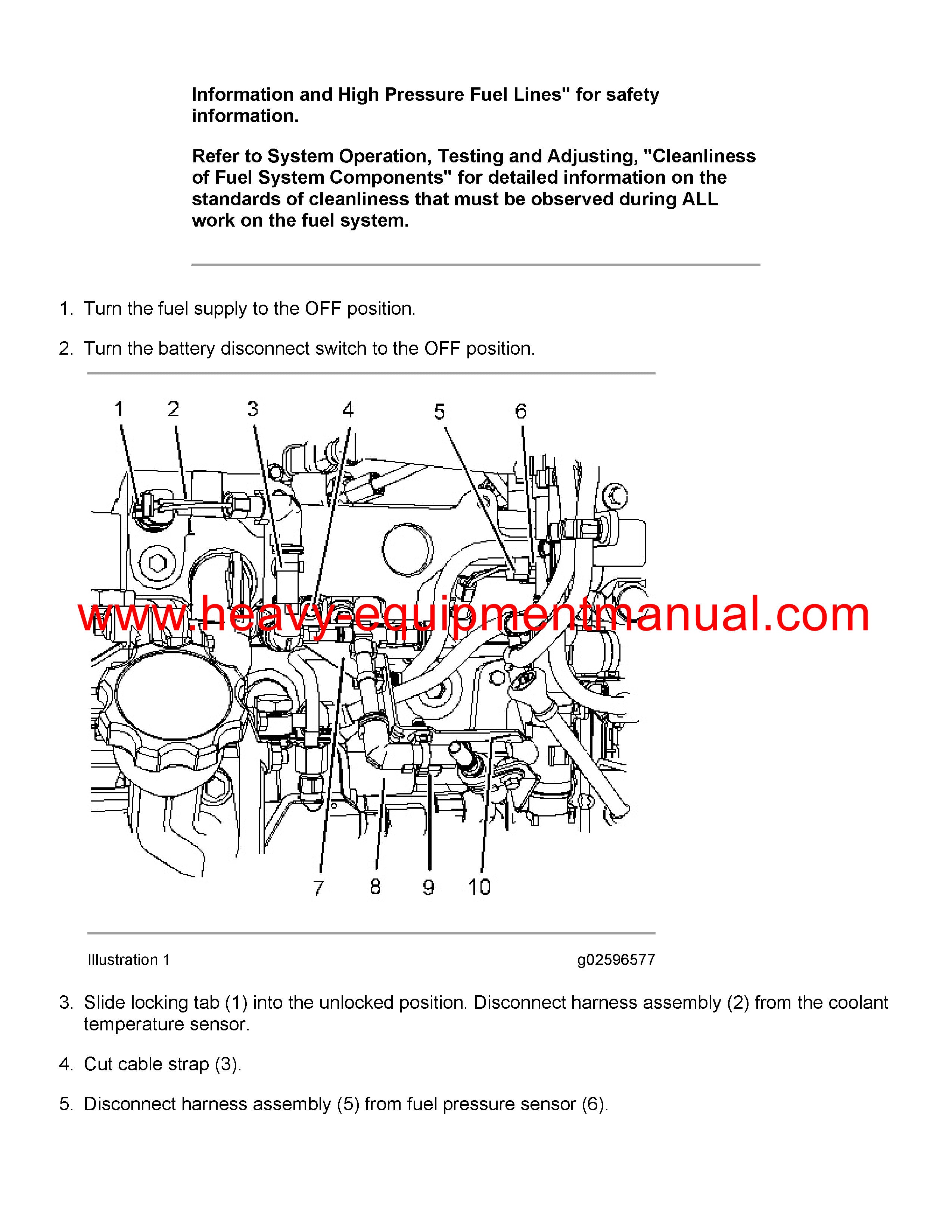 Information and High Pressure Fuel Lines" for safety information.

Refer to System Operation, Testing and Adjusting, "Cleanliness of Fuel System Components" for detailed information on the standards of cleanliness that must be observed during ALL work on the fuel system.

1. Turn the fuel supply to the OFF position.

2. Turn the battery disconnect switch to the OFF position.

1 2 3 4 5 6

www.heavy-equipmentmanual.com

7 8 9 10

Illustration 1

g02596577

3. Slide locking tab (1) into the unlocked position. Disconnect harness assembly (2) from the coolant temperature sensor.

4. Cut cable strap (3).

5. Disconnect harness assembly (5) from fuel pressure sensor (6).