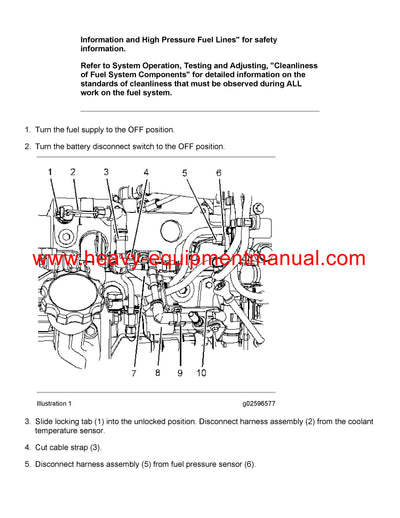 Information and High Pressure Fuel Lines" for safety information.

Refer to System Operation, Testing and Adjusting, "Cleanliness of Fuel System Components" for detailed information on the standards of cleanliness that must be observed during ALL work on the fuel system.

1. Turn the fuel supply to the OFF position.

2. Turn the battery disconnect switch to the OFF position.

1 2 3 4 5 6

www.heavy-equipmentmanual.com

7 8 9 10

Illustration 1

g02596577

3. Slide locking tab (1) into the unlocked position. Disconnect harness assembly (2) from the coolant temperature sensor.

4. Cut cable strap (3).

5. Disconnect harness assembly (5) from fuel pressure sensor (6).