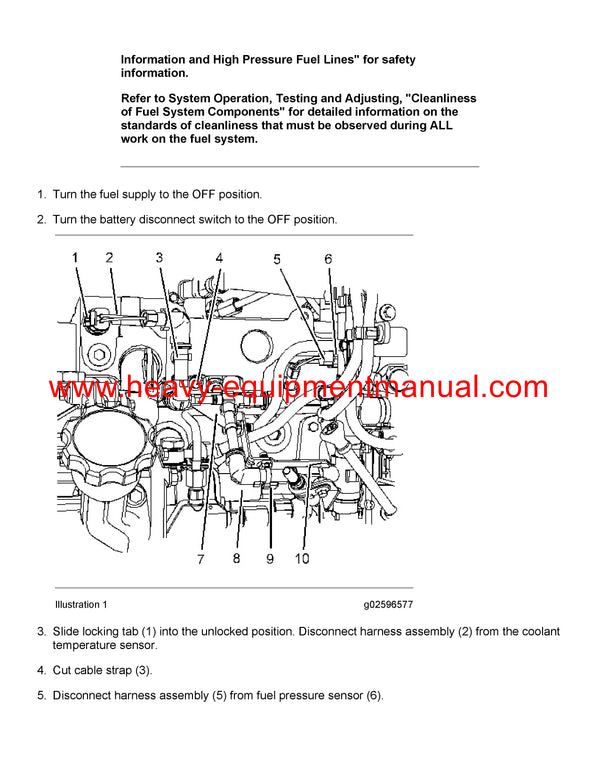 Information and High Pressure Fuel Lines" for safety information.

Refer to System Operation, Testing and Adjusting, "Cleanliness of Fuel System Components" for detailed information on the standards of cleanliness that must be observed during ALL work on the fuel system.

1. Turn the fuel supply to the OFF position.

2. Turn the battery disconnect switch to the OFF position.

1 2 3 4 5 6

www.heavy-equipmentmanual.com

7 8 9 10

Illustration 1

g02596577

3. Slide locking tab (1) into the unlocked position. Disconnect harness assembly (2) from the coolant temperature sensor.

4. Cut cable strap (3).

5. Disconnect harness assembly (5) from fuel pressure sensor (6).