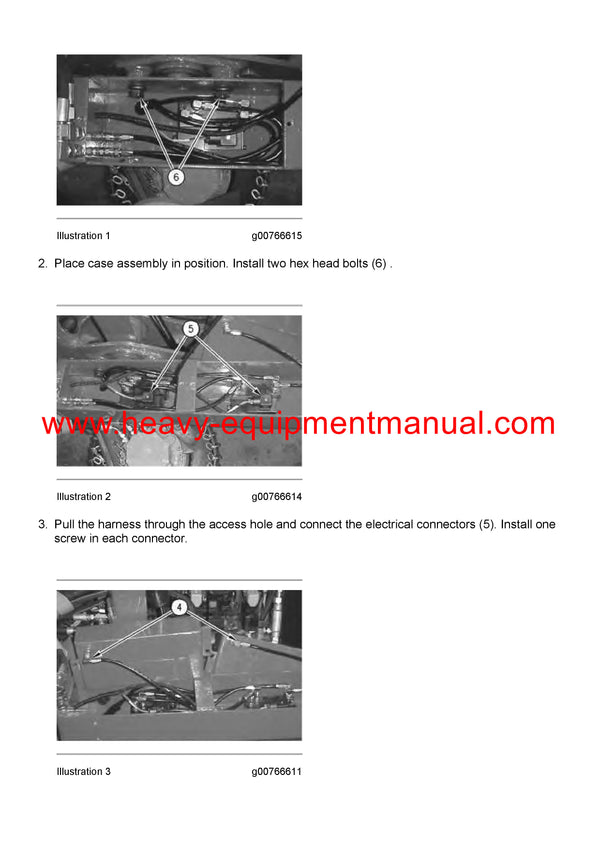 6

Illustration 1 g00766615

2. Place case assembly in position. Install two hex head bolts (6) .

5

www.heavy-equipmentmanual.com

Illustration 2 g00766614

3. Pull the harness through the access hole and connect the electrical connectors (5). Install one screw in each connector.

4

Illustration 3 g00766611