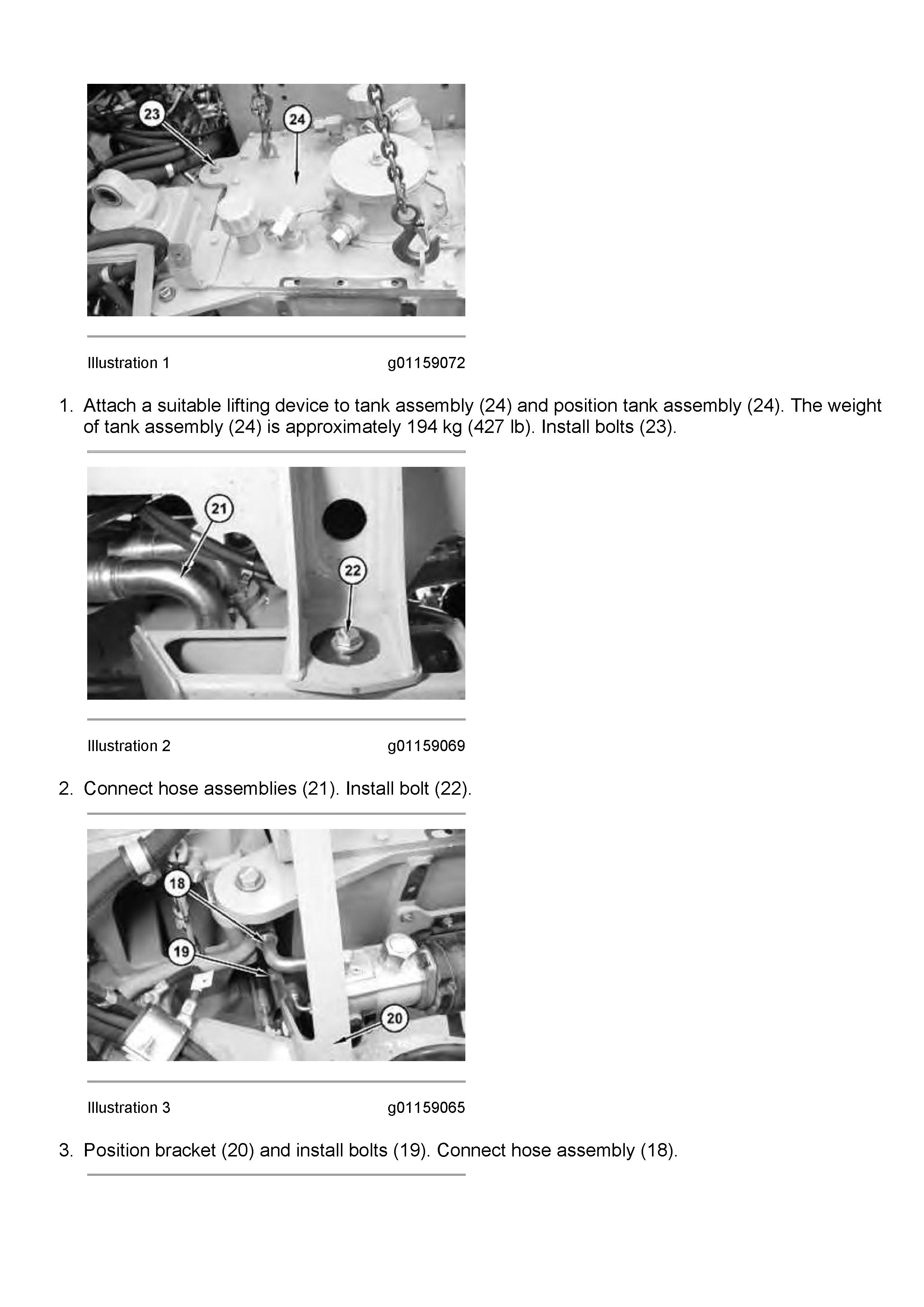 23
24

Illustration 1 g01159072

1. Attach a suitable lifting device to tank assembly (24) and position tank assembly (24). The weight of tank assembly (24) is approximately 194 kg (427 lb). Install bolts (23).

21
22

Illustration 2 g01159069

2. Connect hose assemblies (21). Install bolt (22).

18
19
20

Illustration 3 g01159065

3. Position bracket (20) and install bolts (19). Connect hose assembly (18).