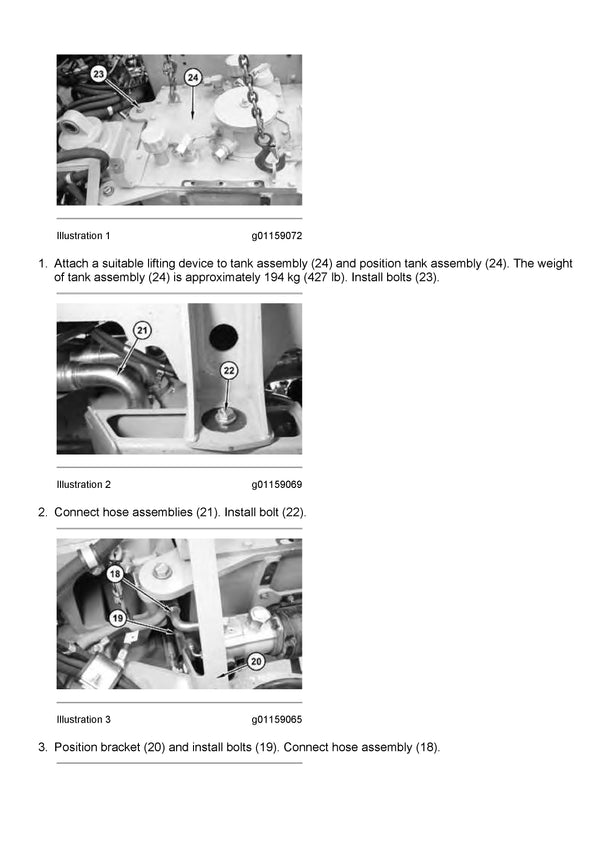 23
24

Illustration 1 g01159072

1. Attach a suitable lifting device to tank assembly (24) and position tank assembly (24). The weight of tank assembly (24) is approximately 194 kg (427 lb). Install bolts (23).

21
22

Illustration 2 g01159069

2. Connect hose assemblies (21). Install bolt (22).

18
19
20

Illustration 3 g01159065

3. Position bracket (20) and install bolts (19). Connect hose assembly (18).