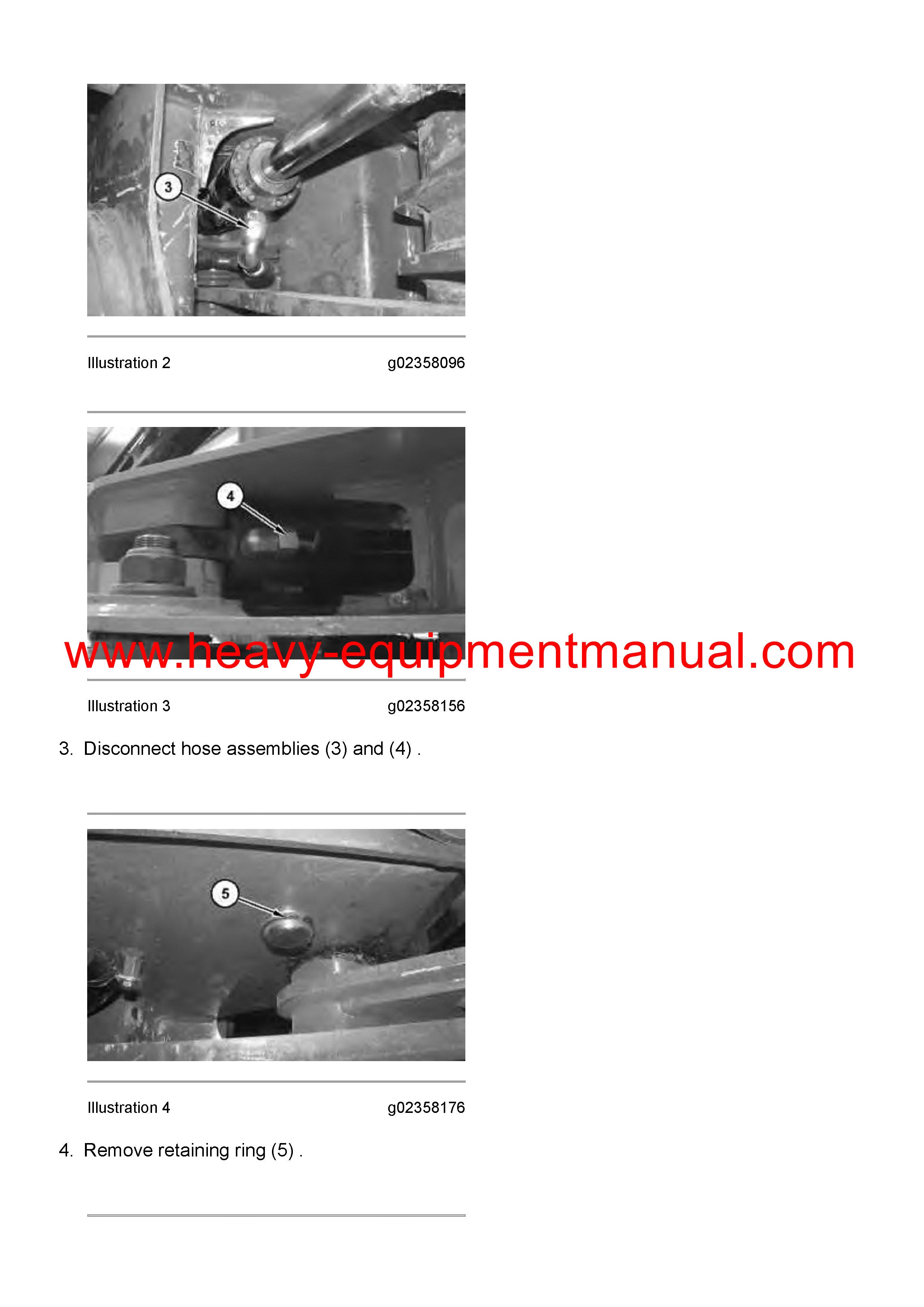 3

Illustration 2 g02358096

4

www.heavy-equipmentmanual.com

Illustration 3 g02358156

3. Disconnect hose assemblies (3) and (4) .

5

Illustration 4 g02358176

4. Remove retaining ring (5) .