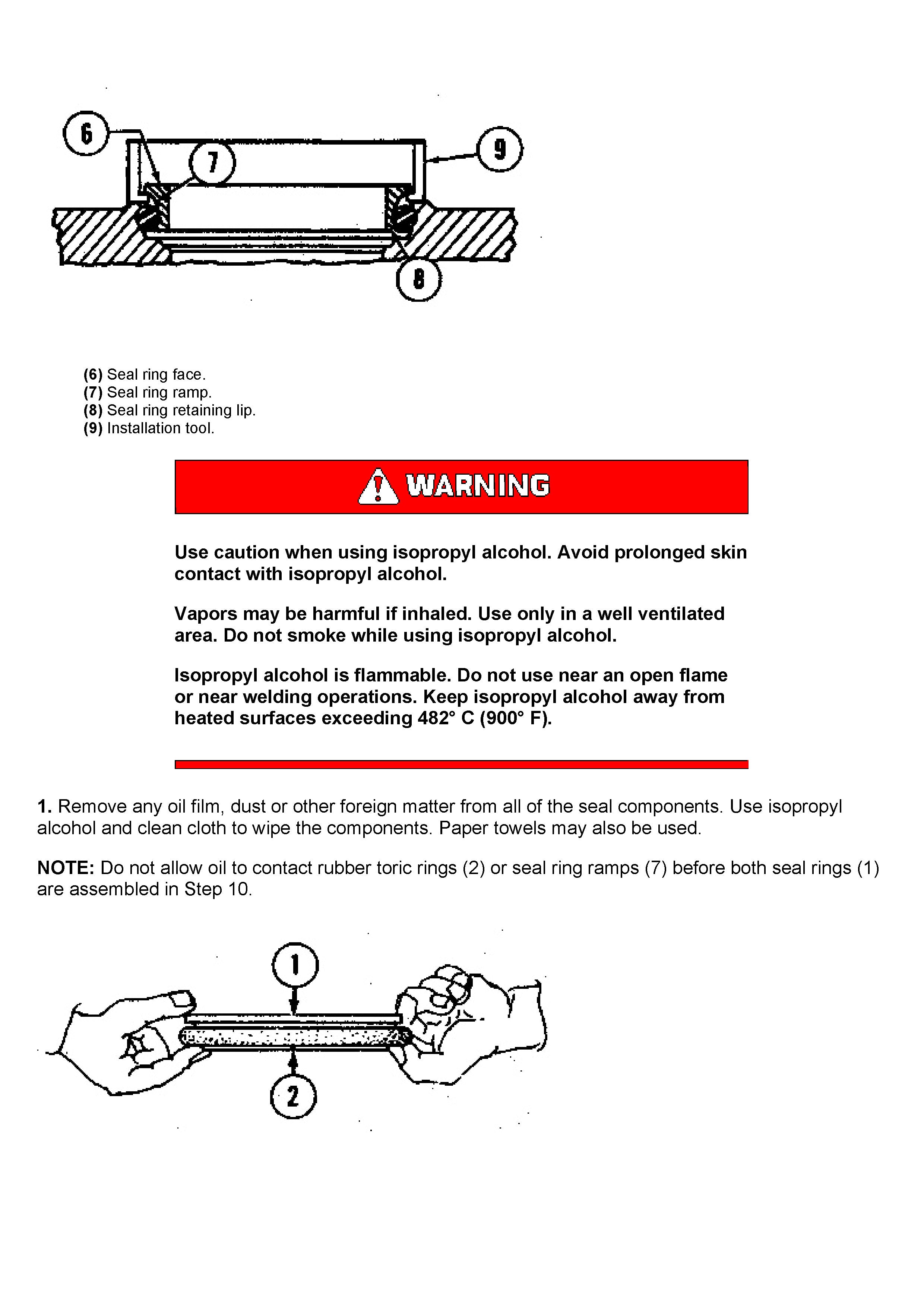 6
7
9
8

(6) Seal ring face.
(7) Seal ring ramp.
(8) Seal ring retaining lip.
(9) Installation tool.

WARNING

Use caution when using isopropyl alcohol. Avoid prolonged skin contact with isopropyl alcohol.

Vapors may be harmful if inhaled. Use only in a well ventilated area. Do not smoke while using isopropyl alcohol.

Isopropyl alcohol is flammable. Do not use near an open flame or near welding operations. Keep isopropyl alcohol away from heated surfaces exceeding 482° C (900° F).

1. Remove any oil film, dust or other foreign matter from all of the seal components. Use isopropyl alcohol and clean cloth to wipe the components. Paper towels may also be used.

NOTE: Do not allow oil to contact rubber toric rings (2) or seal ring ramps (7) before both seal rings (1) are assembled in Step 10.

1
2