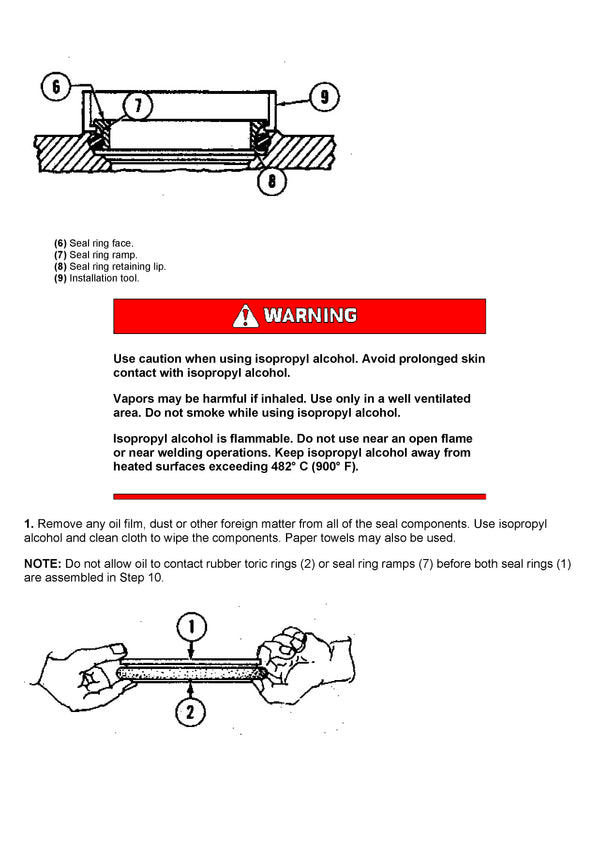 6
7
9
8

(6) Seal ring face.
(7) Seal ring ramp.
(8) Seal ring retaining lip.
(9) Installation tool.

WARNING

Use caution when using isopropyl alcohol. Avoid prolonged skin contact with isopropyl alcohol.

Vapors may be harmful if inhaled. Use only in a well ventilated area. Do not smoke while using isopropyl alcohol.

Isopropyl alcohol is flammable. Do not use near an open flame or near welding operations. Keep isopropyl alcohol away from heated surfaces exceeding 482° C (900° F).

1. Remove any oil film, dust or other foreign matter from all of the seal components. Use isopropyl alcohol and clean cloth to wipe the components. Paper towels may also be used.

NOTE: Do not allow oil to contact rubber toric rings (2) or seal ring ramps (7) before both seal rings (1) are assembled in Step 10.

1
2