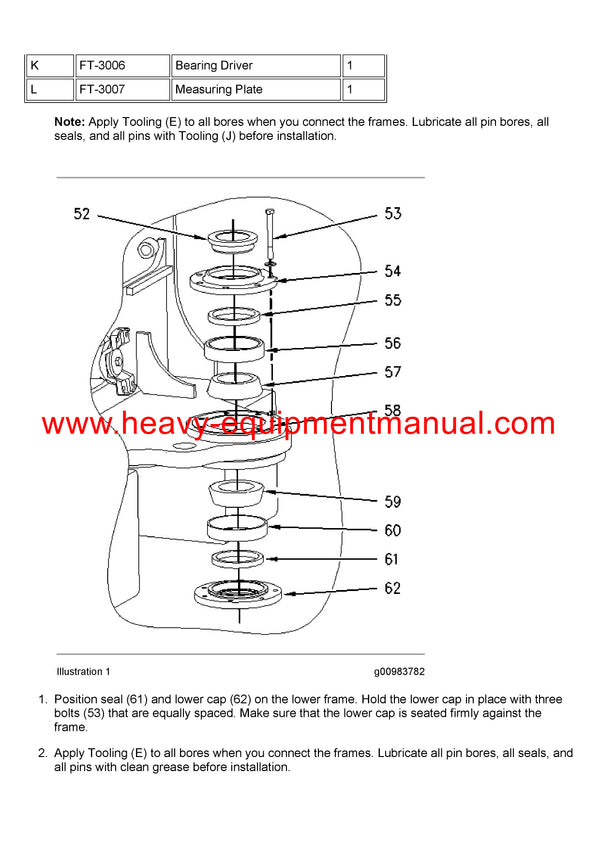 | K | FT-3006 | Bearing Driver | 1 |
|---|---|---|---|
| L | FT-3007 | Measuring Plate | 1 |

**Note:** Apply Tooling (E) to all bores when you connect the frames. Lubricate all pin bores, all seals, and all pins with Tooling (J) before installation.

52
53
54
55
56
57
58
www.heavy-equipmentmanual.com
59
60
61
62

Illustration 1
g00983782

1. Position seal (61) and lower cap (62) on the lower frame. Hold the lower cap in place with three bolts (53) that are equally spaced. Make sure that the lower cap is seated firmly against the frame.

2. Apply Tooling (E) to all bores when you connect the frames. Lubricate all pin bores, all seals, and all pins with clean grease before installation.