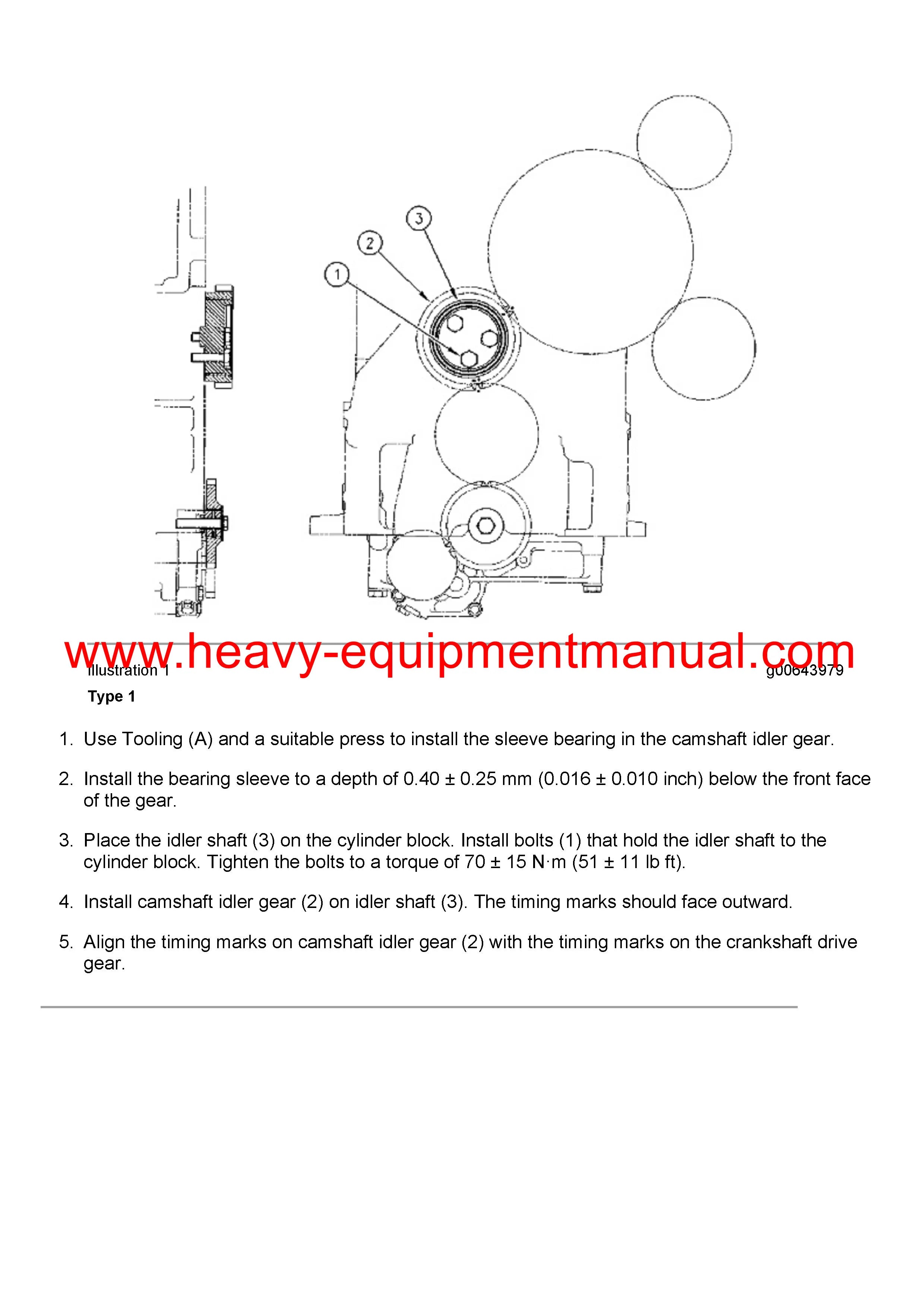 3
2
1

www.heavy-equipmentmanual.com

Illustration 1 g00643979

Type 1

1. Use Tooling (A) and a suitable press to install the sleeve bearing in the camshaft idler gear.

2. Install the bearing sleeve to a depth of 0.40 ± 0.25 mm (0.016 ± 0.010 inch) below the front face of the gear.

3. Place the idler shaft (3) on the cylinder block. Install bolts (1) that hold the idler shaft to the cylinder block. Tighten the bolts to a torque of 70 ± 15 N·m (51 ± 11 lb ft).

4. Install camshaft idler gear (2) on idler shaft (3). The timing marks should face outward.

5. Align the timing marks on camshaft idler gear (2) with the timing marks on the crankshaft drive gear.