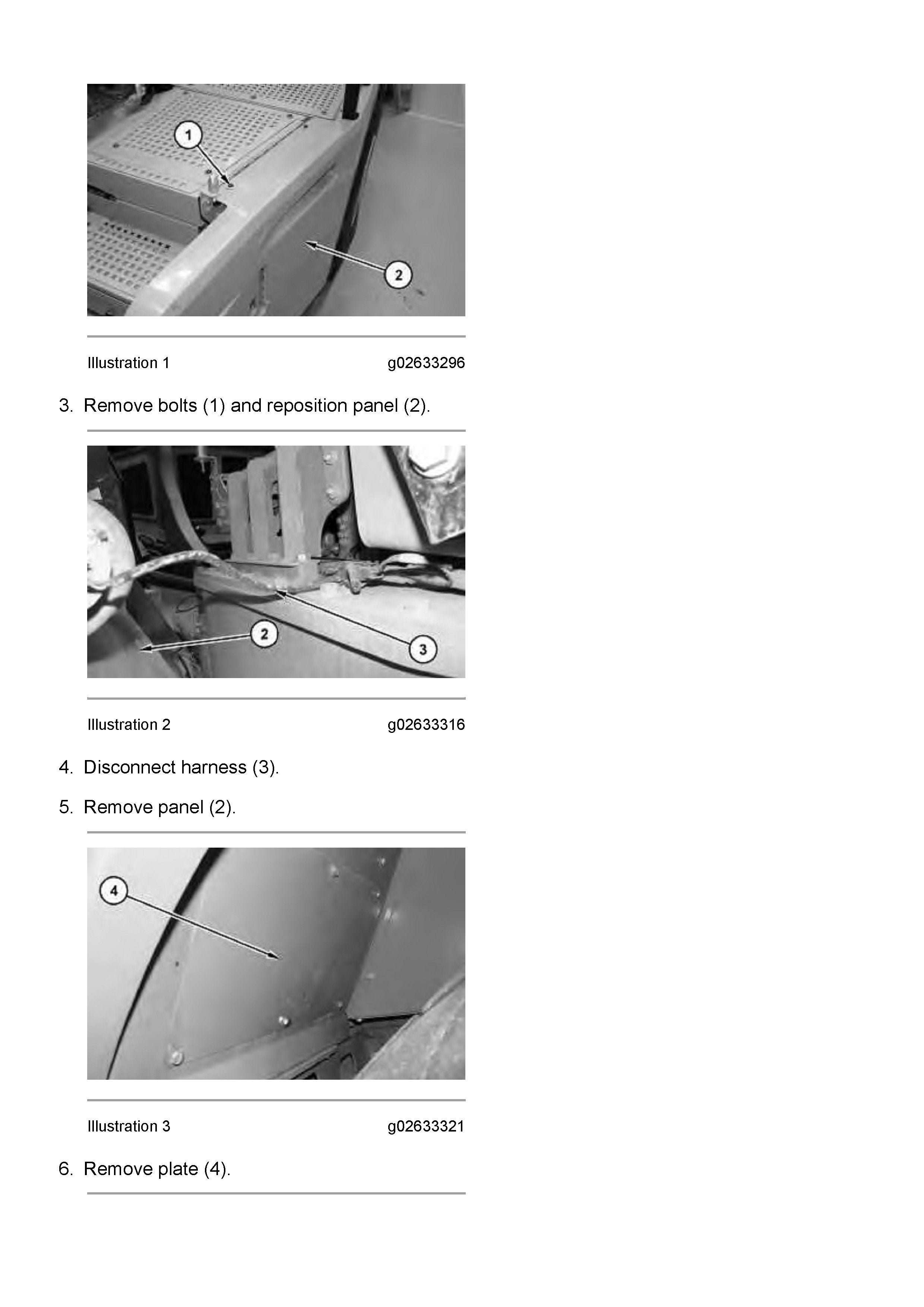 1

2

Illustration 1 g02633296

3. Remove bolts (1) and reposition panel (2).

2

3

Illustration 2 g02633316

4. Disconnect harness (3).

5. Remove panel (2).

4

Illustration 3 g02633321

6. Remove plate (4).