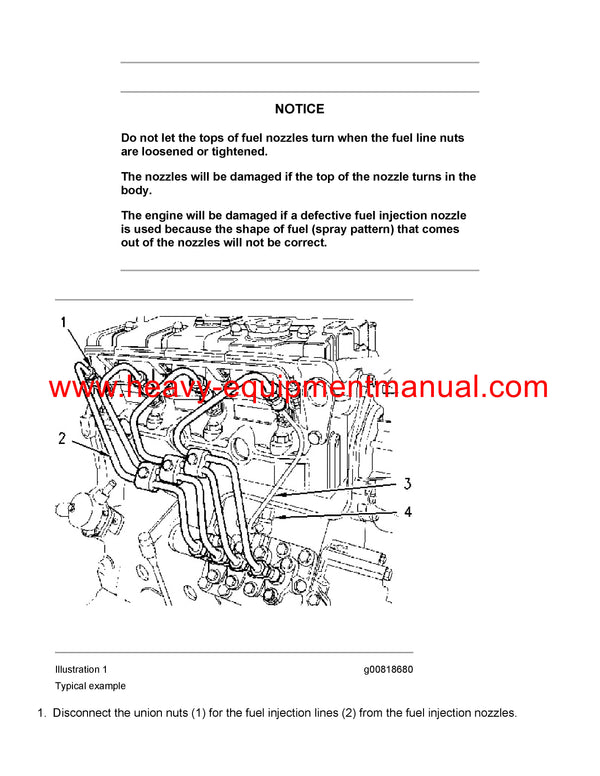 NOTICE

Do not let the tops of fuel nozzles turn when the fuel line nuts are loosened or tightened.

The nozzles will be damaged if the top of the nozzle turns in the body.

The engine will be damaged if a defective fuel injection nozzle is used because the shape of fuel (spray pattern) that comes out of the nozzles will not be correct.

1

www.heavy-equipmentmanual.com

2

3

4

Illustration 1

g00818680

Typical example

1. Disconnect the union nuts (1) for the fuel injection lines (2) from the fuel injection nozzles.