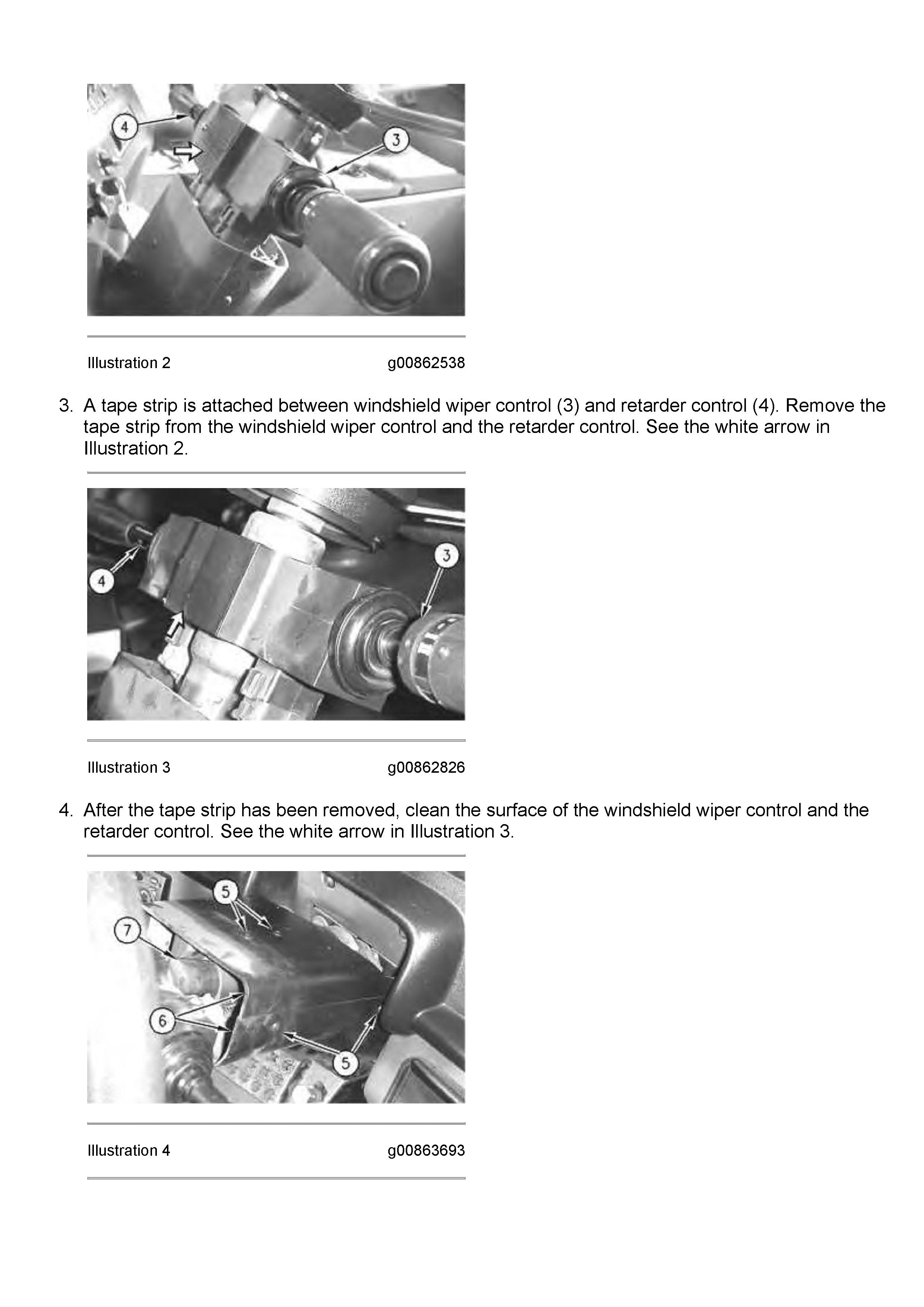 4

3

Illustration 2 g00862538

3. A tape strip is attached between windshield wiper control (3) and retarder control (4). Remove the tape strip from the windshield wiper control and the retarder control. See the white arrow in Illustration 2.

4

3

Illustration 3 g00862826

4. After the tape strip has been removed, clean the surface of the windshield wiper control and the retarder control. See the white arrow in Illustration 3.

5

7

6

5

Illustration 4 g00863693