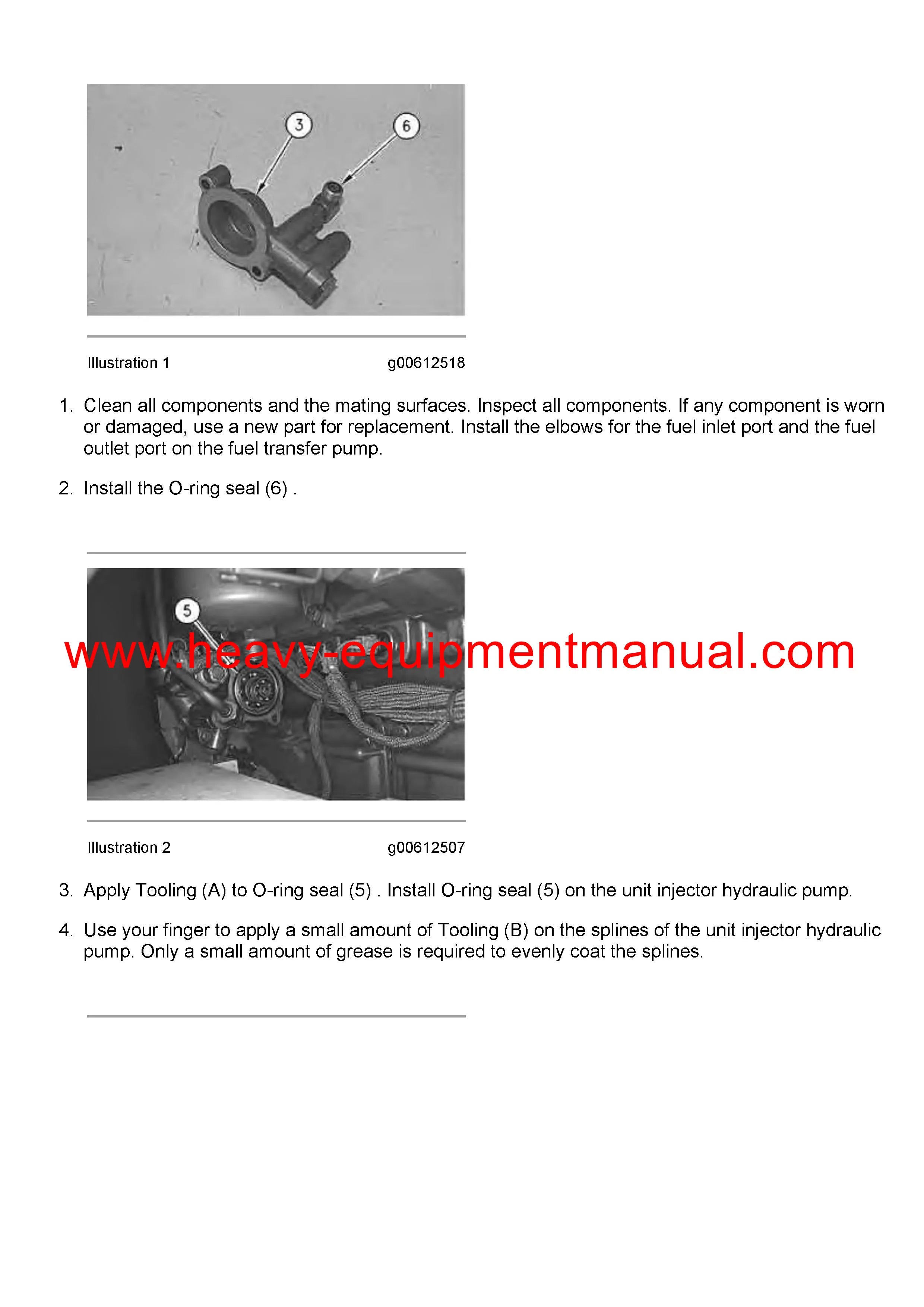 3

6

Illustration 1 g00612518

1. Clean all components and the mating surfaces. Inspect all components. If any component is worn or damaged, use a new part for replacement. Install the elbows for the fuel inlet port and the fuel outlet port on the fuel transfer pump.

2. Install the O-ring seal (6) .

5

www.heavy-equipmentmanual.com

Illustration 2 g00612507

3. Apply Tooling (A) to O-ring seal (5) . Install O-ring seal (5) on the unit injector hydraulic pump.

4. Use your finger to apply a small amount of Tooling (B) on the splines of the unit injector hydraulic pump. Only a small amount of grease is required to evenly coat the splines.