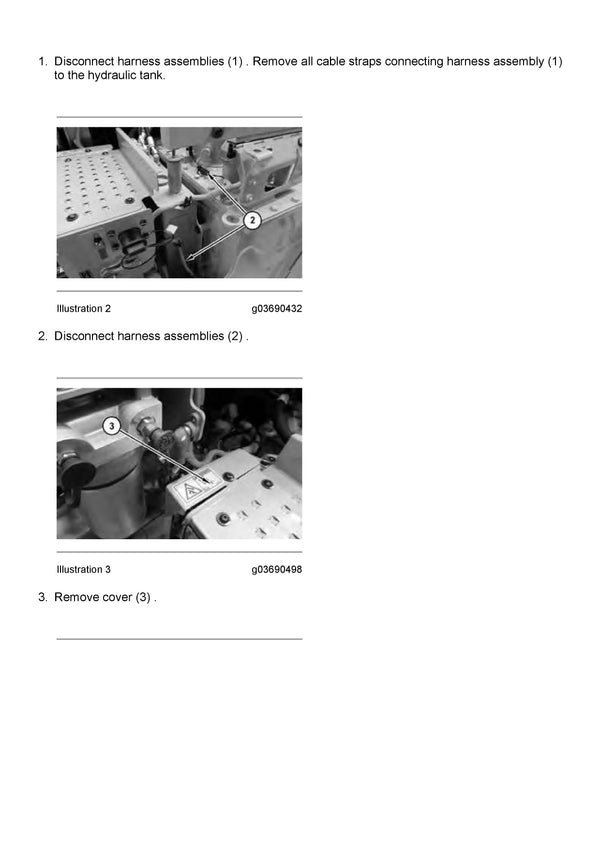 1. Disconnect harness assemblies (1) . Remove all cable straps connecting harness assembly (1) to the hydraulic tank.

2

Illustration 2 g03690432

2. Disconnect harness assemblies (2) .

3

Illustration 3 g03690498

3. Remove cover (3) .