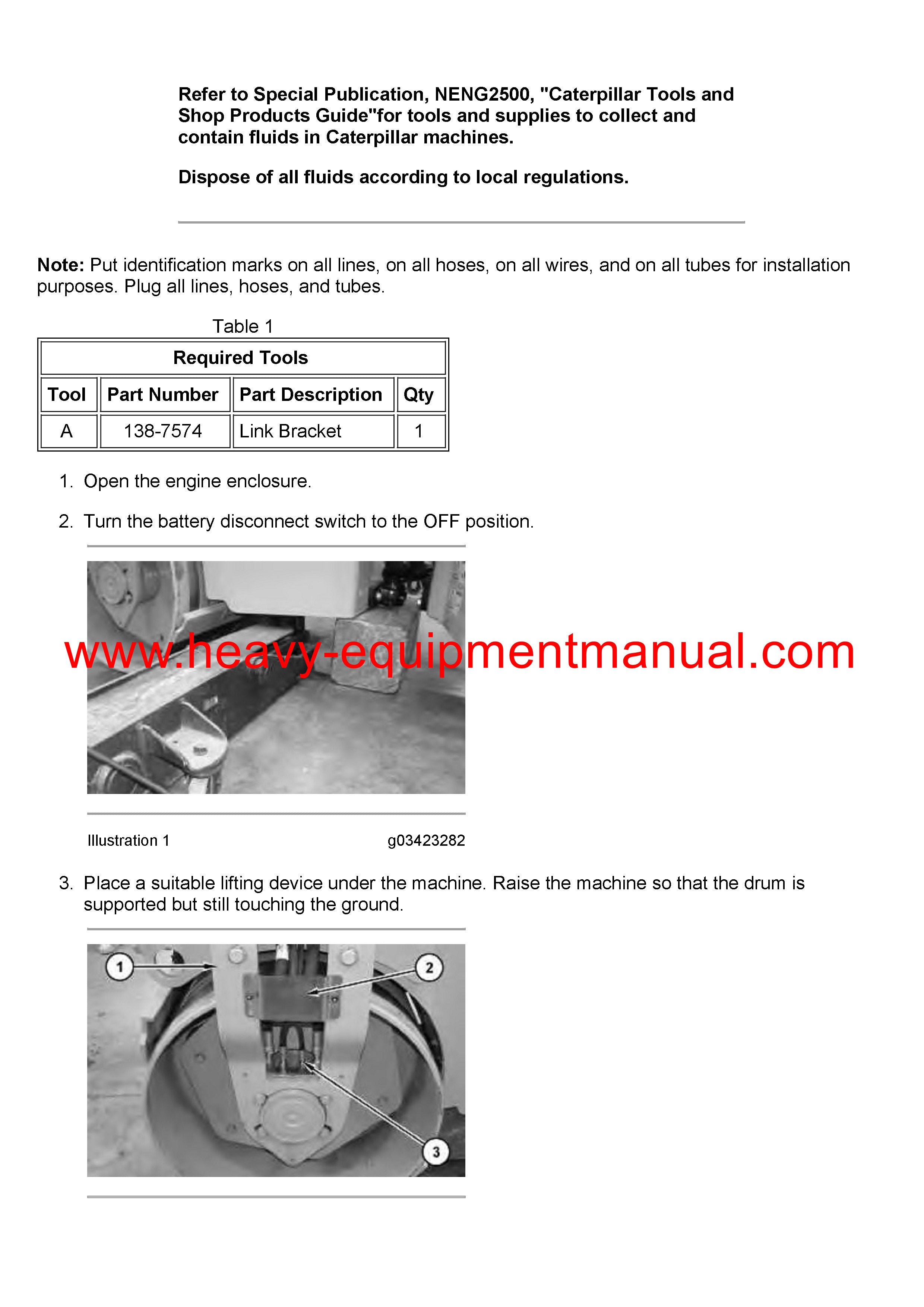 Refer to Special Publication, NENG2500, "Caterpillar Tools and Shop Products Guide"for tools and supplies to collect and contain fluids in Caterpillar machines.

Dispose of all fluids according to local regulations.

Note: Put identification marks on all lines, on all hoses, on all wires, and on all tubes for installation purposes. Plug all lines, hoses, and tubes.

Table 1

| Required Tools | | | |
|---|---|---|---|
| Tool | Part Number | Part Description | Qty |
| A | 138-7574 | Link Bracket | 1 |

1. Open the engine enclosure.

2. Turn the battery disconnect switch to the OFF position.

www.heavy-equipmentmanual.com

Illustration 1 g03423282

3. Place a suitable lifting device under the machine. Raise the machine so that the drum is supported but still touching the ground.

1
2
3