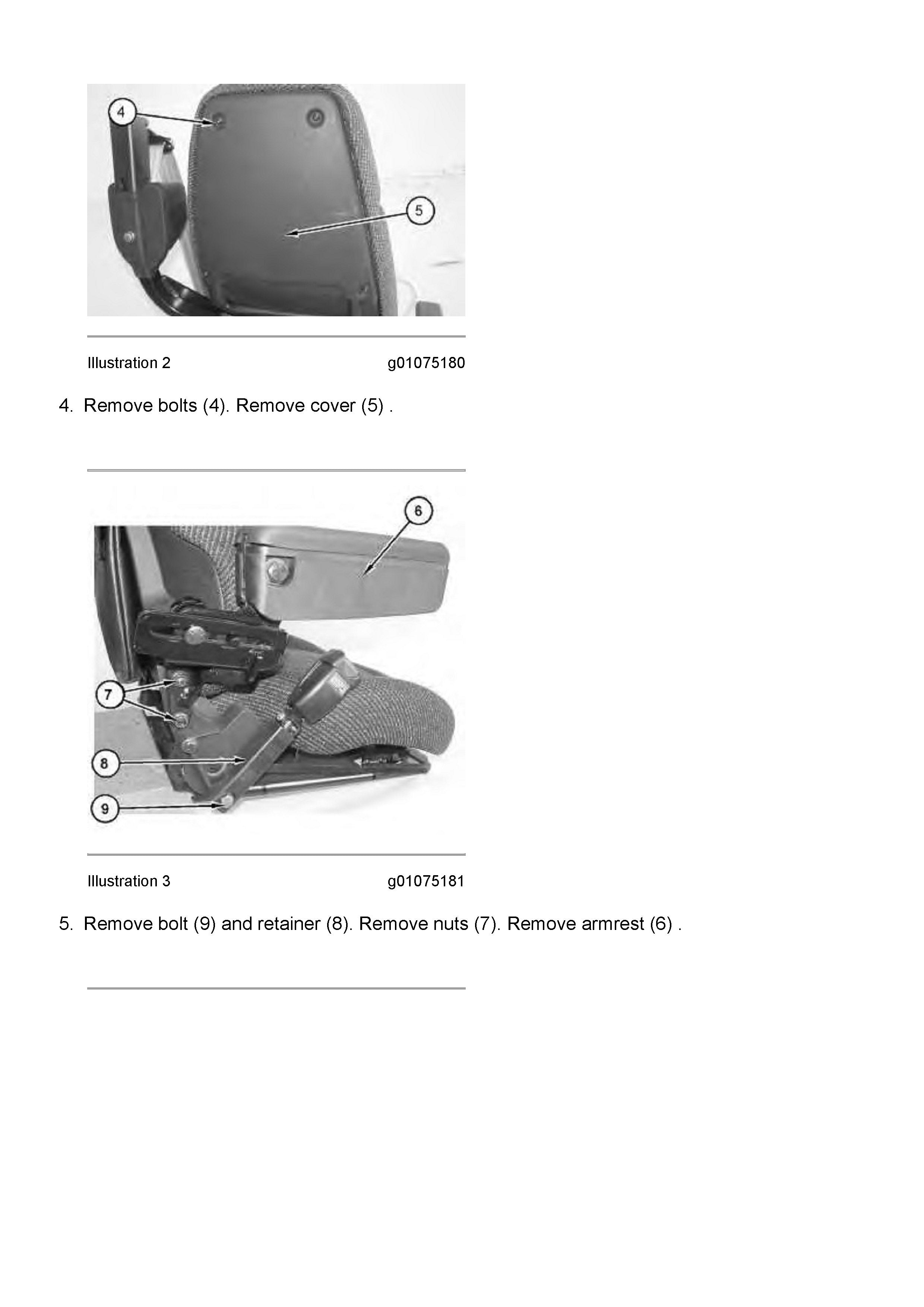 4

5

Illustration 2 g01075180

4. Remove bolts (4). Remove cover (5) .

6

7

8

9

Illustration 3 g01075181

5. Remove bolt (9) and retainer (8). Remove nuts (7). Remove armrest (6) .