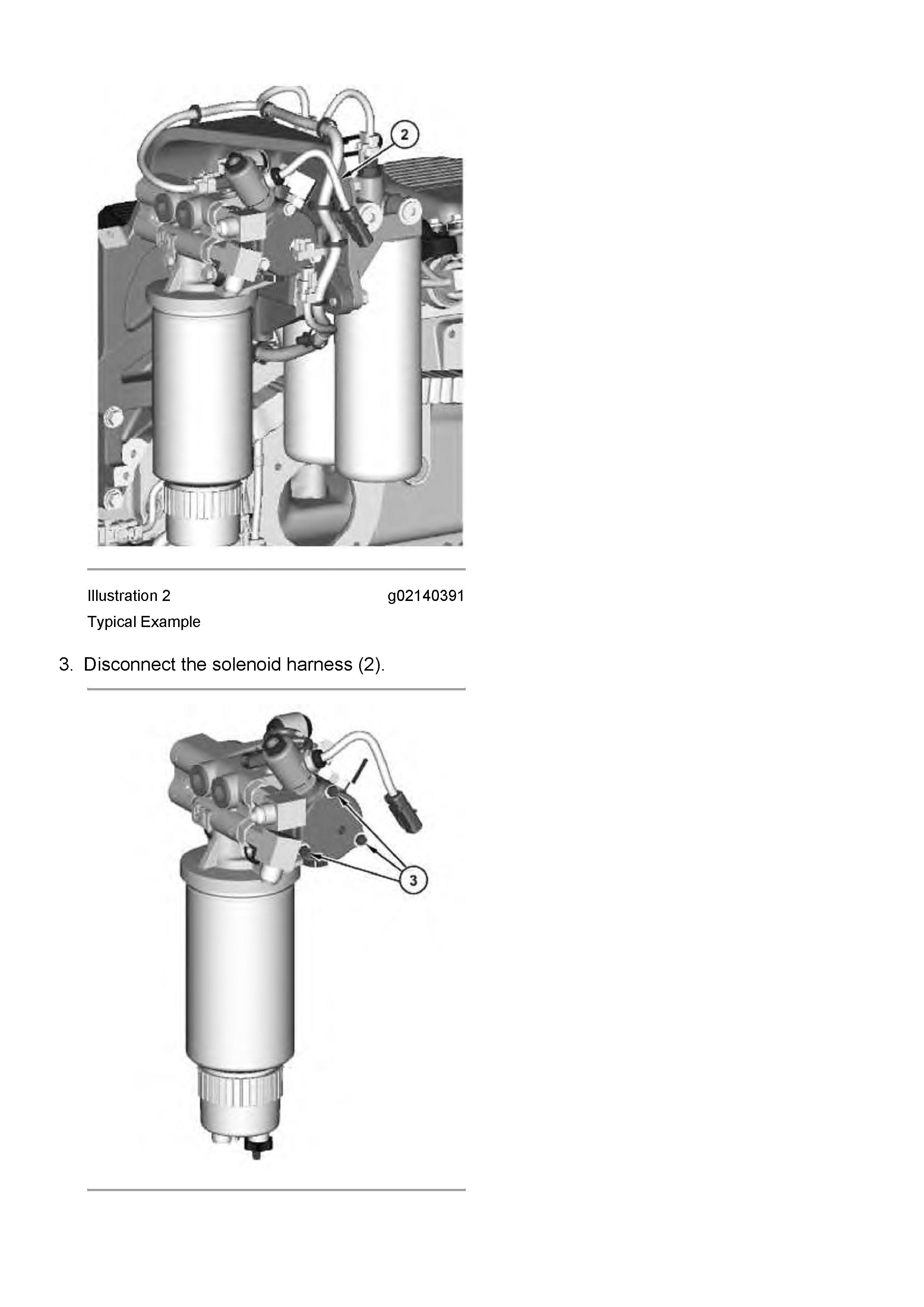 2

Illustration 2 g02140391

Typical Example

3. Disconnect the solenoid harness (2).

3