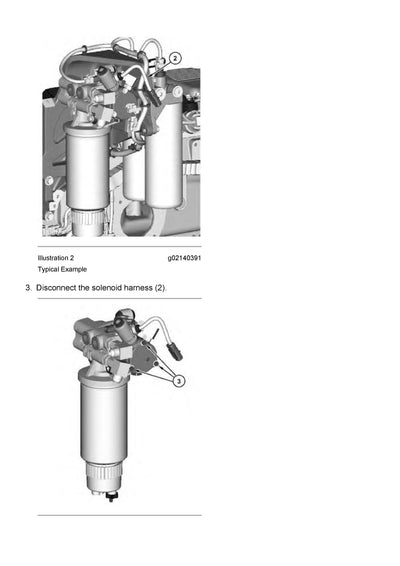 2

Illustration 2 g02140391

Typical Example

3. Disconnect the solenoid harness (2).

3