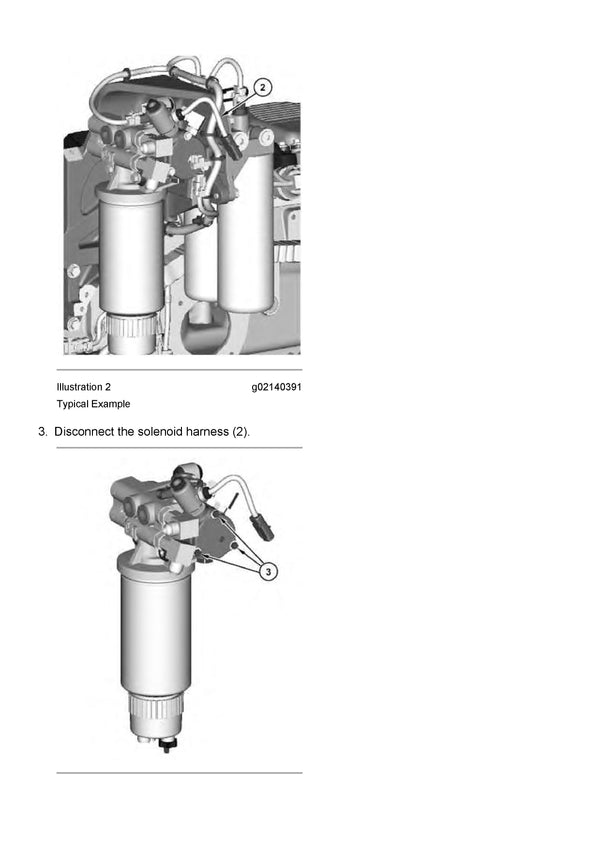 2

Illustration 2 g02140391

Typical Example

3. Disconnect the solenoid harness (2).

3