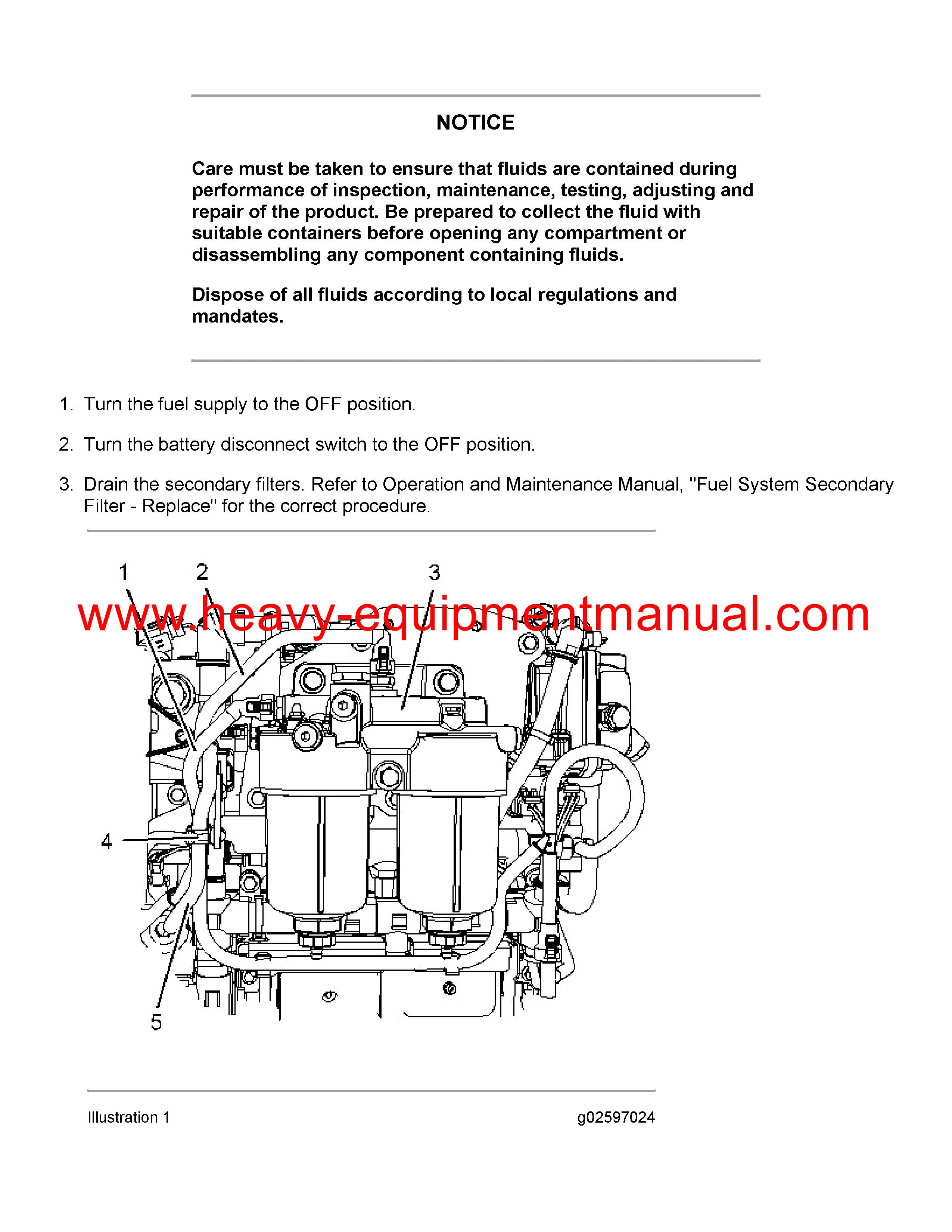 NOTICE

Care must be taken to ensure that fluids are contained during performance of inspection, maintenance, testing, adjusting and repair of the product. Be prepared to collect the fluid with suitable containers before opening any compartment or disassembling any component containing fluids.

Dispose of all fluids according to local regulations and mandates.

1. Turn the fuel supply to the OFF position.

2. Turn the battery disconnect switch to the OFF position.

3. Drain the secondary filters. Refer to Operation and Maintenance Manual, "Fuel System Secondary Filter - Replace" for the correct procedure.

1 2 3

www.heavy-equipmentmanual.com

4

5

Illustration 1 g02597024