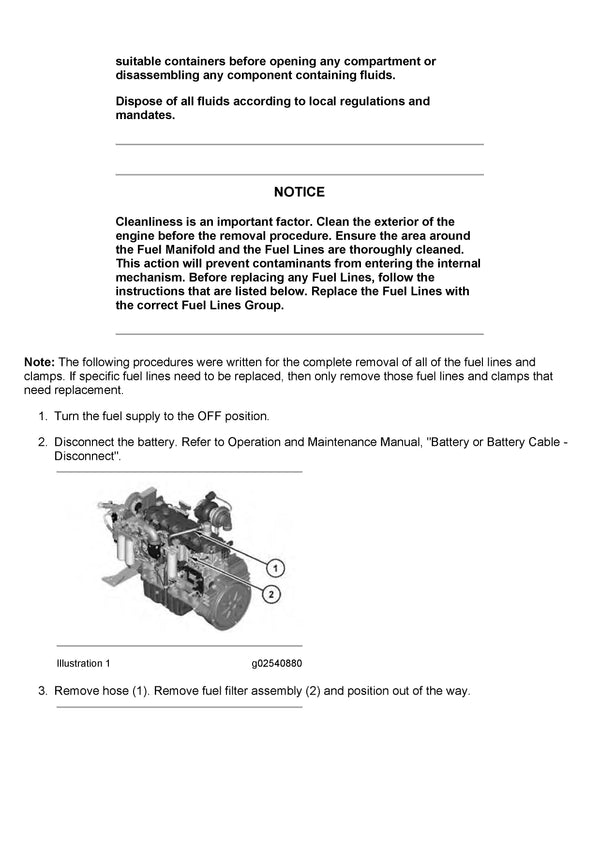 suitable containers before opening any compartment or disassembling any component containing fluids.

Dispose of all fluids according to local regulations and mandates.

NOTICE

Cleanliness is an important factor. Clean the exterior of the engine before the removal procedure. Ensure the area around the Fuel Manifold and the Fuel Lines are thoroughly cleaned. This action will prevent contaminants from entering the internal mechanism. Before replacing any Fuel Lines, follow the instructions that are listed below. Replace the Fuel Lines with the correct Fuel Lines Group.

Note: The following procedures were written for the complete removal of all of the fuel lines and clamps. If specific fuel lines need to be replaced, then only remove those fuel lines and clamps that need replacement.

1. Turn the fuel supply to the OFF position.

2. Disconnect the battery. Refer to Operation and Maintenance Manual, "Battery or Battery Cable - Disconnect".

1

2

Illustration 1 g02540880

3. Remove hose (1). Remove fuel filter assembly (2) and position out of the way.