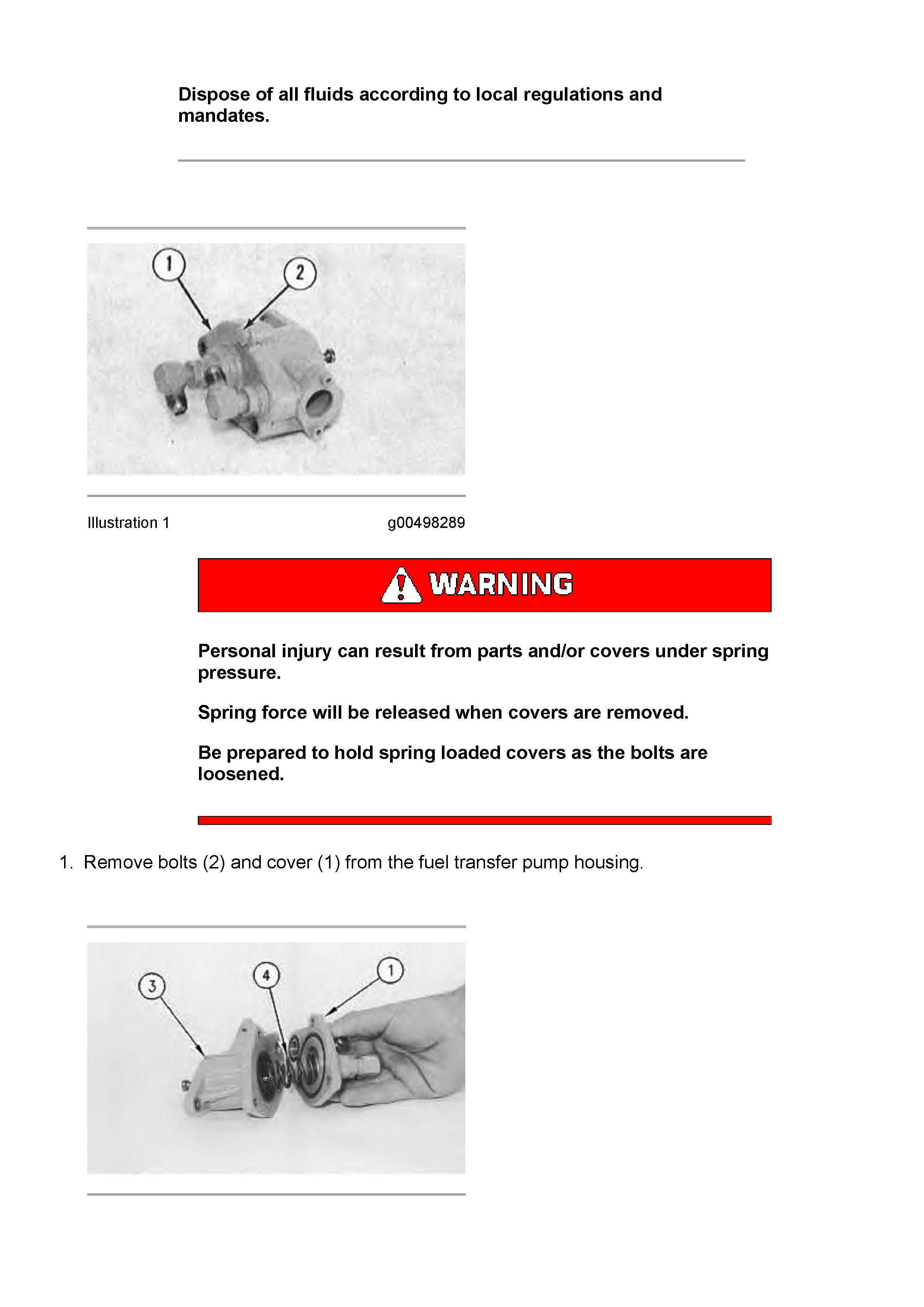 Dispose of all fluids according to local regulations and mandates.

1

2

Illustration 1 g00498289

WARNING

Personal injury can result from parts and/or covers under spring pressure.

Spring force will be released when covers are removed.

Be prepared to hold spring loaded covers as the bolts are loosened.

1. Remove bolts (2) and cover (1) from the fuel transfer pump housing.

3

4

1