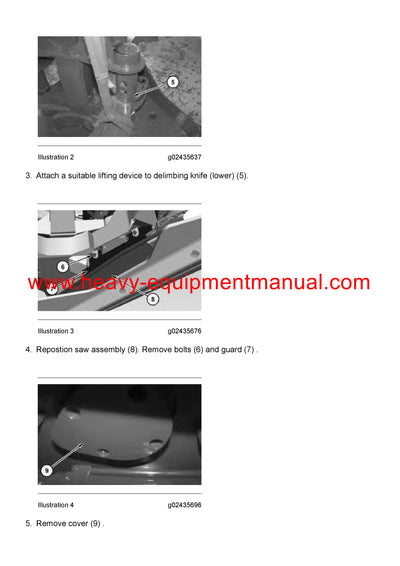 5

Illustration 2 g02435637

3. Attach a suitable lifting device to delimbing knife (lower) (5).

6

7

8

www.heavy-equipmentmanual.com

Illustration 3 g02435676

4. Repostion saw assembly (8). Remove bolts (6) and guard (7) .

9

Illustration 4 g02435696

5. Remove cover (9) .