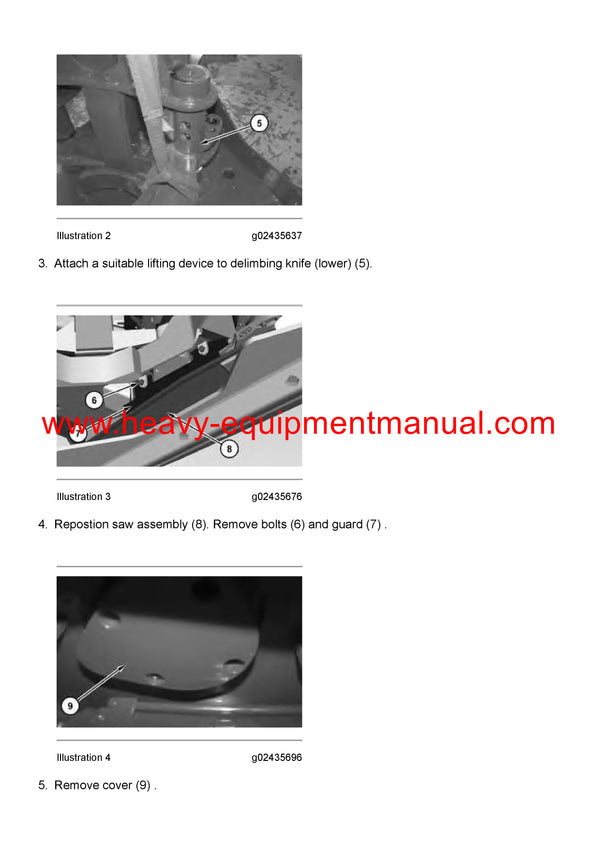 5

Illustration 2 g02435637

3. Attach a suitable lifting device to delimbing knife (lower) (5).

6

7

8

www.heavy-equipmentmanual.com

Illustration 3 g02435676

4. Repostion saw assembly (8). Remove bolts (6) and guard (7) .

9

Illustration 4 g02435696

5. Remove cover (9) .