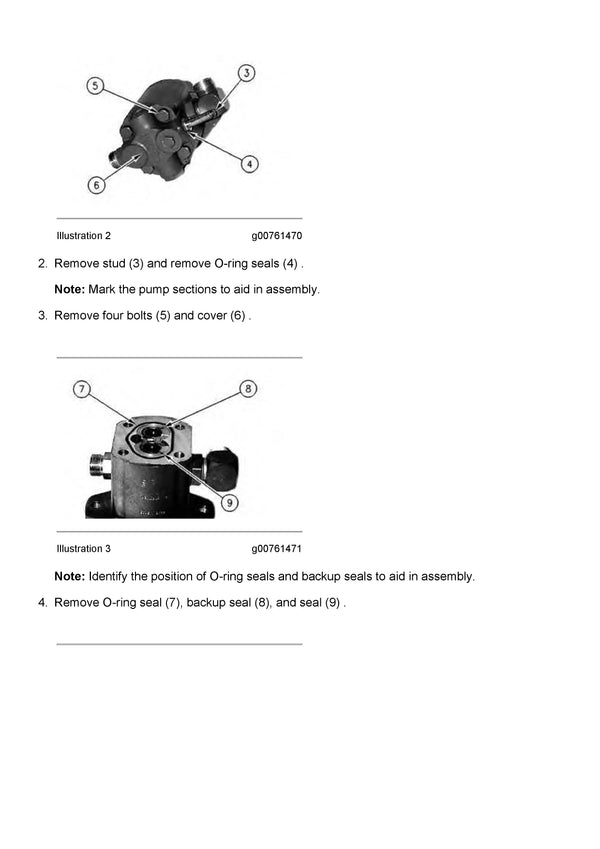 5
3
4
6

Illustration 2 g00761470

2. Remove stud (3) and remove O-ring seals (4) .

Note: Mark the pump sections to aid in assembly.

3. Remove four bolts (5) and cover (6) .

7
8
9

Illustration 3 g00761471

Note: Identify the position of O-ring seals and backup seals to aid in assembly.

4. Remove O-ring seal (7), backup seal (8), and seal (9) .