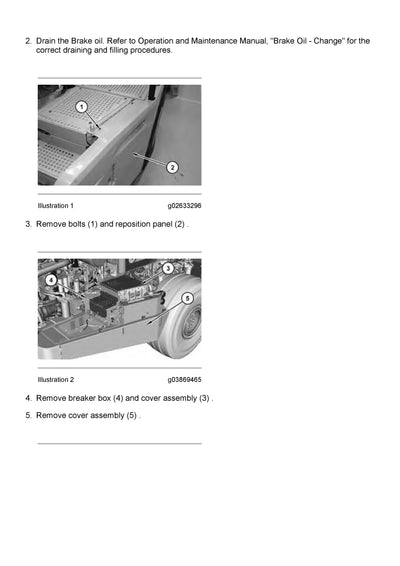 2. Drain the Brake oil. Refer to Operation and Maintenance Manual, "Brake Oil - Change" for the correct draining and filling procedures.

1

2

Illustration 1 g02633296

3. Remove bolts (1) and reposition panel (2) .

3

4

5

Illustration 2 g03869465

4. Remove breaker box (4) and cover assembly (3) .

5. Remove cover assembly (5) .