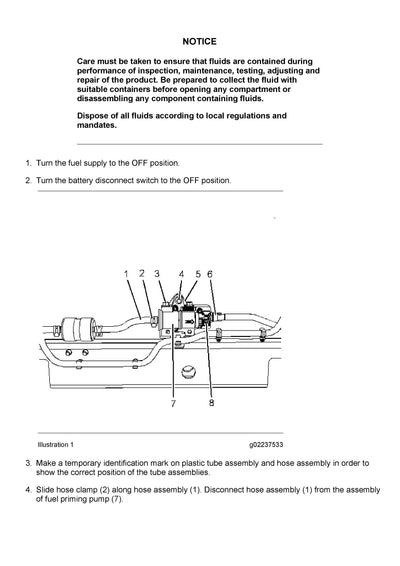 NOTICE

Care must be taken to ensure that fluids are contained during performance of inspection, maintenance, testing, adjusting and repair of the product. Be prepared to collect the fluid with suitable containers before opening any compartment or disassembling any component containing fluids.

Dispose of all fluids according to local regulations and mandates.

1. Turn the fuel supply to the OFF position.

2. Turn the battery disconnect switch to the OFF position.

1 2 3 4 5 6

7 8

Illustration 1

g02237533

3. Make a temporary identification mark on plastic tube assembly and hose assembly in order to show the correct position of the tube assemblies.

4. Slide hose clamp (2) along hose assembly (1). Disconnect hose assembly (1) from the assembly of fuel priming pump (7).