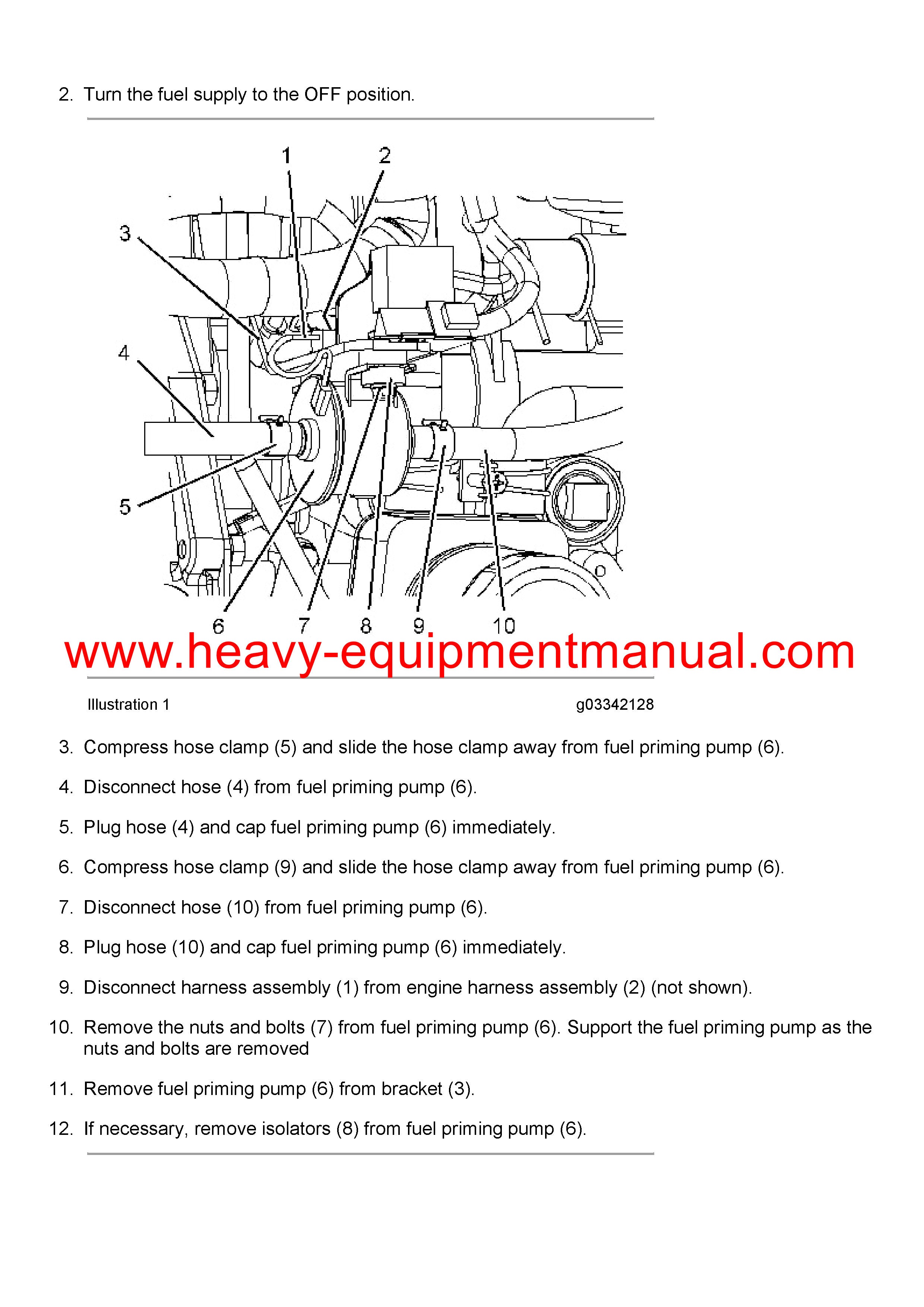 2. Turn the fuel supply to the OFF position.

1
2
3
4
5
6
7
8
9
10

www.heavy-equipmentmanual.com

Illustration 1

g03342128

3. Compress hose clamp (5) and slide the hose clamp away from fuel priming pump (6).

4. Disconnect hose (4) from fuel priming pump (6).

5. Plug hose (4) and cap fuel priming pump (6) immediately.

6. Compress hose clamp (9) and slide the hose clamp away from fuel priming pump (6).

7. Disconnect hose (10) from fuel priming pump (6).

8. Plug hose (10) and cap fuel priming pump (6) immediately.

9. Disconnect harness assembly (1) from engine harness assembly (2) (not shown).

10. Remove the nuts and bolts (7) from fuel priming pump (6). Support the fuel priming pump as the nuts and bolts are removed

11. Remove fuel priming pump (6) from bracket (3).

12. If necessary, remove isolators (8) from fuel priming pump (6).