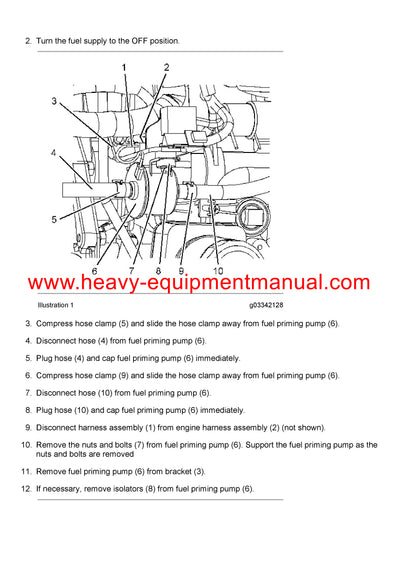 2. Turn the fuel supply to the OFF position.

1
2
3
4
5
6
7
8
9
10

www.heavy-equipmentmanual.com

Illustration 1

g03342128

3. Compress hose clamp (5) and slide the hose clamp away from fuel priming pump (6).

4. Disconnect hose (4) from fuel priming pump (6).

5. Plug hose (4) and cap fuel priming pump (6) immediately.

6. Compress hose clamp (9) and slide the hose clamp away from fuel priming pump (6).

7. Disconnect hose (10) from fuel priming pump (6).

8. Plug hose (10) and cap fuel priming pump (6) immediately.

9. Disconnect harness assembly (1) from engine harness assembly (2) (not shown).

10. Remove the nuts and bolts (7) from fuel priming pump (6). Support the fuel priming pump as the nuts and bolts are removed

11. Remove fuel priming pump (6) from bracket (3).

12. If necessary, remove isolators (8) from fuel priming pump (6).