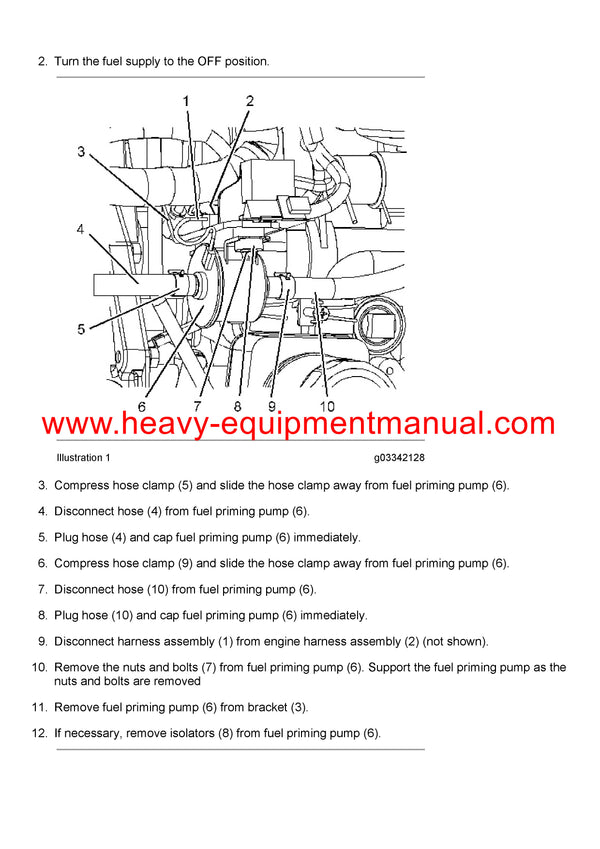 2. Turn the fuel supply to the OFF position.

1
2
3
4
5
6
7
8
9
10

www.heavy-equipmentmanual.com

Illustration 1

g03342128

3. Compress hose clamp (5) and slide the hose clamp away from fuel priming pump (6).

4. Disconnect hose (4) from fuel priming pump (6).

5. Plug hose (4) and cap fuel priming pump (6) immediately.

6. Compress hose clamp (9) and slide the hose clamp away from fuel priming pump (6).

7. Disconnect hose (10) from fuel priming pump (6).

8. Plug hose (10) and cap fuel priming pump (6) immediately.

9. Disconnect harness assembly (1) from engine harness assembly (2) (not shown).

10. Remove the nuts and bolts (7) from fuel priming pump (6). Support the fuel priming pump as the nuts and bolts are removed

11. Remove fuel priming pump (6) from bracket (3).

12. If necessary, remove isolators (8) from fuel priming pump (6).