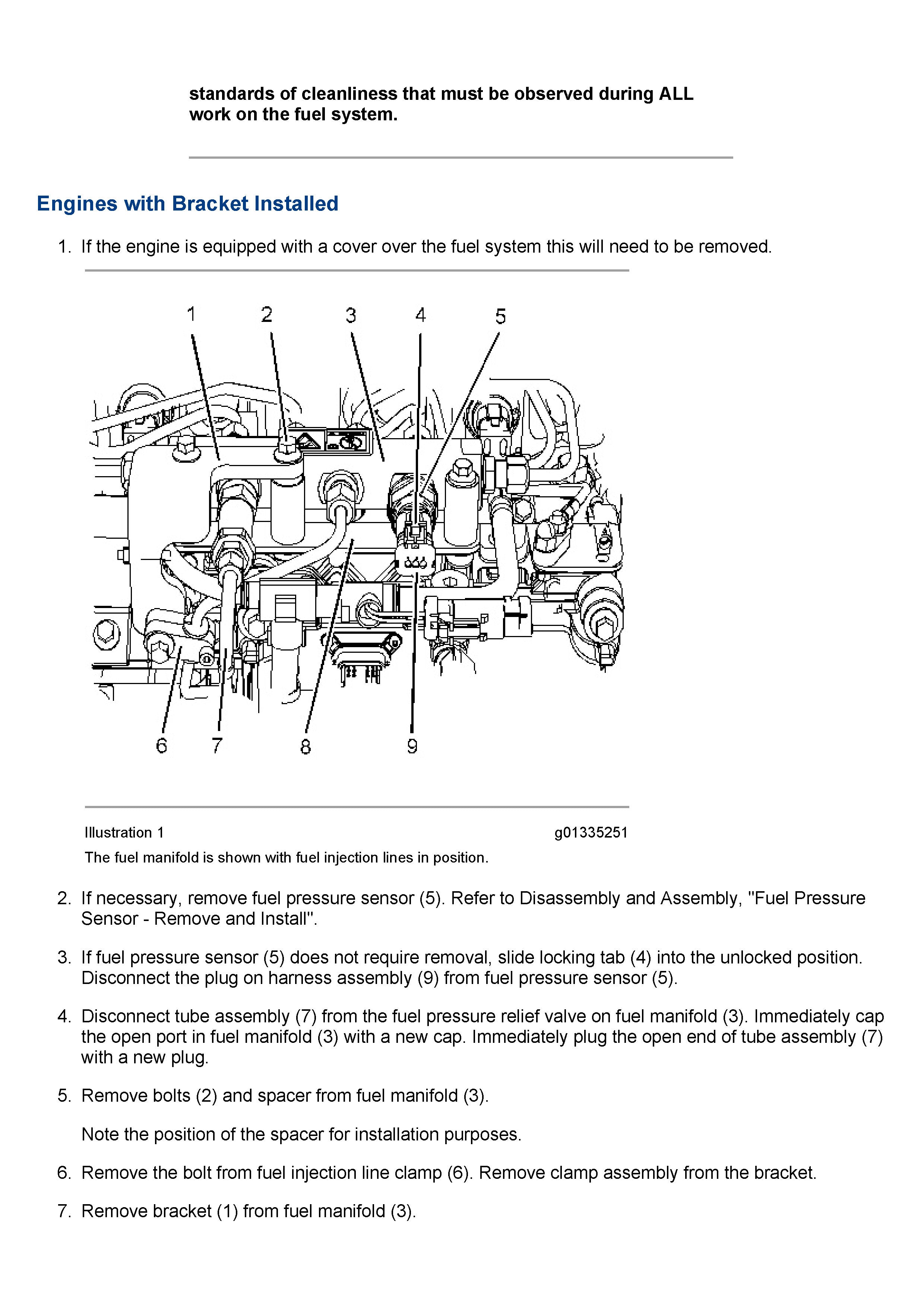 standards of cleanliness that must be observed during ALL work on the fuel system.

Engines with Bracket Installed

1. If the engine is equipped with a cover over the fuel system this will need to be removed.

1 2 3 4 5

6 7 8 9

Illustration 1 g01335251

The fuel manifold is shown with fuel injection lines in position.

2. If necessary, remove fuel pressure sensor (5). Refer to Disassembly and Assembly, "Fuel Pressure Sensor - Remove and Install".

3. If fuel pressure sensor (5) does not require removal, slide locking tab (4) into the unlocked position. Disconnect the plug on harness assembly (9) from fuel pressure sensor (5).

4. Disconnect tube assembly (7) from the fuel pressure relief valve on fuel manifold (3). Immediately cap the open port in fuel manifold (3) with a new cap. Immediately plug the open end of tube assembly (7) with a new plug.

5. Remove bolts (2) and spacer from fuel manifold (3).

Note the position of the spacer for installation purposes.

6. Remove the bolt from fuel injection line clamp (6). Remove clamp assembly from the bracket.

7. Remove bracket (1) from fuel manifold (3).