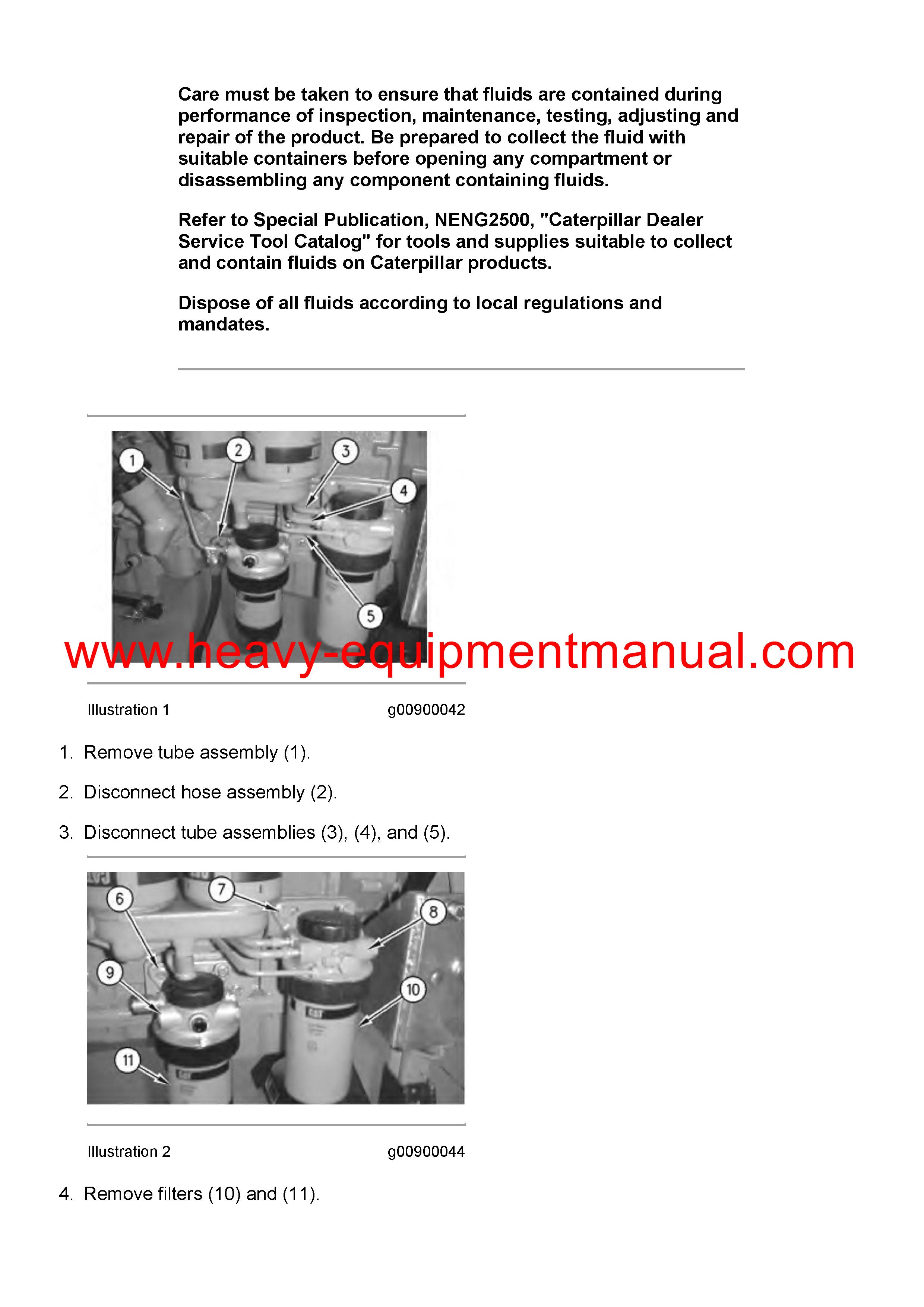 Care must be taken to ensure that fluids are contained during performance of inspection, maintenance, testing, adjusting and repair of the product. Be prepared to collect the fluid with suitable containers before opening any compartment or disassembling any component containing fluids.

Refer to Special Publication, NENG2500, "Caterpillar Dealer Service Tool Catalog" for tools and supplies suitable to collect and contain fluids on Caterpillar products.

Dispose of all fluids according to local regulations and mandates.

1
2
3
4
5

www.heavy-equipmentmanual.com

Illustration 1 g00900042

1. Remove tube assembly (1).

2. Disconnect hose assembly (2).

3. Disconnect tube assemblies (3), (4), and (5).

6
7
8
9
10
11

Illustration 2 g00900044

4. Remove filters (10) and (11).