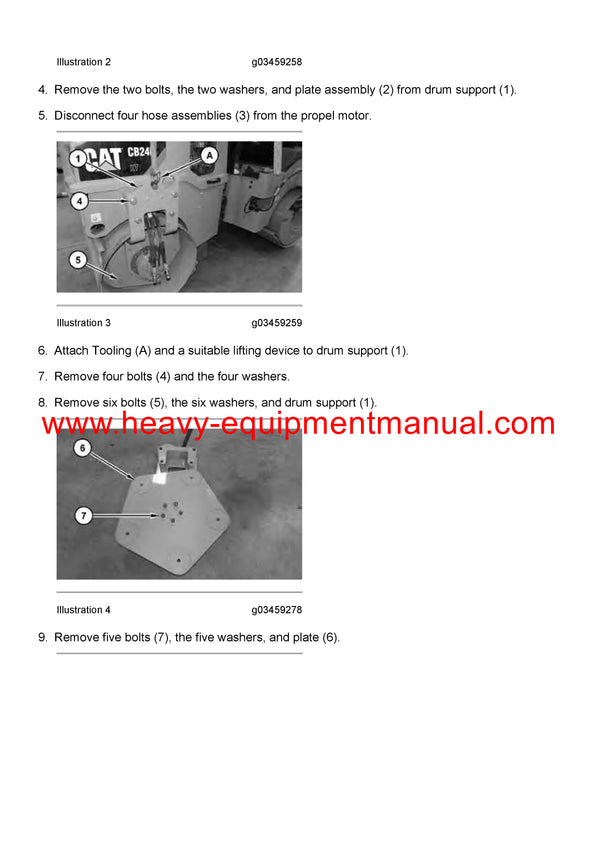 Illustration 2 g03459258

4. Remove the two bolts, the two washers, and plate assembly (2) from drum support (1).

5. Disconnect four hose assemblies (3) from the propel motor.

1
A
CAT
CB24
4
5

Illustration 3 g03459259

6. Attach Tooling (A) and a suitable lifting device to drum support (1).

7. Remove four bolts (4) and the four washers.

8. Remove six bolts (5), the six washers, and drum support (1).

www.heavy-equipmentmanual.com

6
7

Illustration 4 g03459278

9. Remove five bolts (7), the five washers, and plate (6).