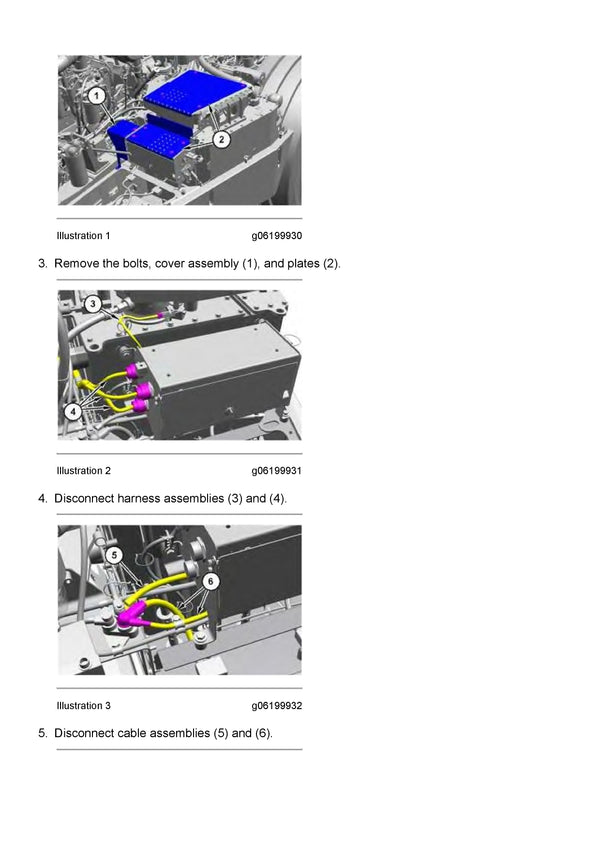 1

2

Illustration 1 g06199930

3. Remove the bolts, cover assembly (1), and plates (2).

3

4

Illustration 2 g06199931

4. Disconnect harness assemblies (3) and (4).

5

6

Illustration 3 g06199932

5. Disconnect cable assemblies (5) and (6).