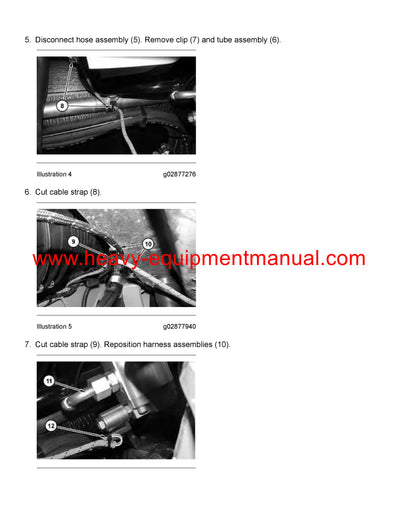 5. Disconnect hose assembly (5). Remove clip (7) and tube assembly (6).

8

Illustration 4 g02877276

6. Cut cable strap (8).

9

10

www.heavy-equipmentmanual.com

Illustration 5 g02877940

7. Cut cable strap (9). Reposition harness assemblies (10).

11

12