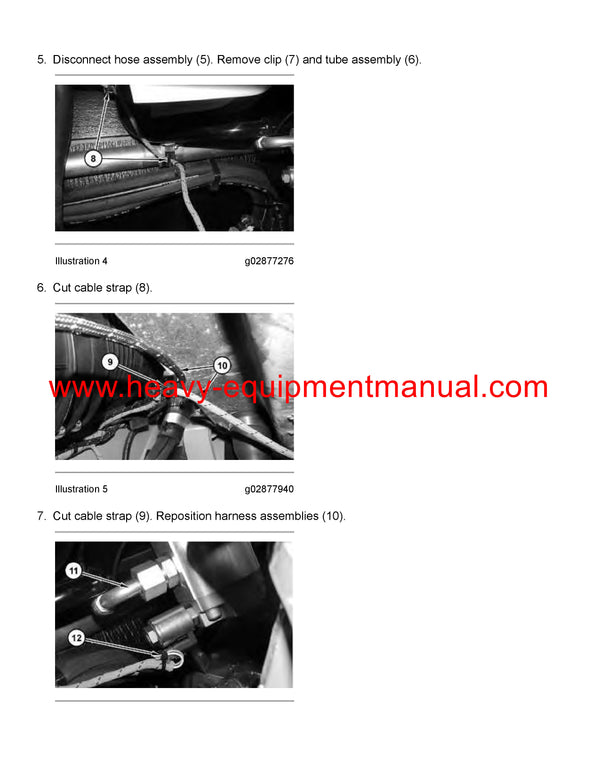 5. Disconnect hose assembly (5). Remove clip (7) and tube assembly (6).

8

Illustration 4 g02877276

6. Cut cable strap (8).

9

10

www.heavy-equipmentmanual.com

Illustration 5 g02877940

7. Cut cable strap (9). Reposition harness assemblies (10).

11

12