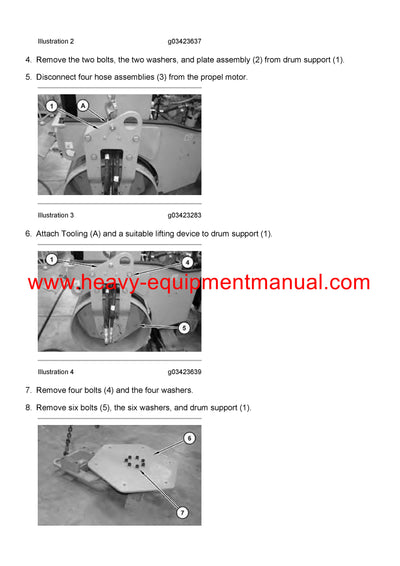 Illustration 2 g03423637

4. Remove the two bolts, the two washers, and plate assembly (2) from drum support (1).

5. Disconnect four hose assemblies (3) from the propel motor.

1
A

Illustration 3 g03423283

6. Attach Tooling (A) and a suitable lifting device to drum support (1).

1
4
5

www.heavy-equipmentmanual.com

Illustration 4 g03423639

7. Remove four bolts (4) and the four washers.

8. Remove six bolts (5), the six washers, and drum support (1).

6
7