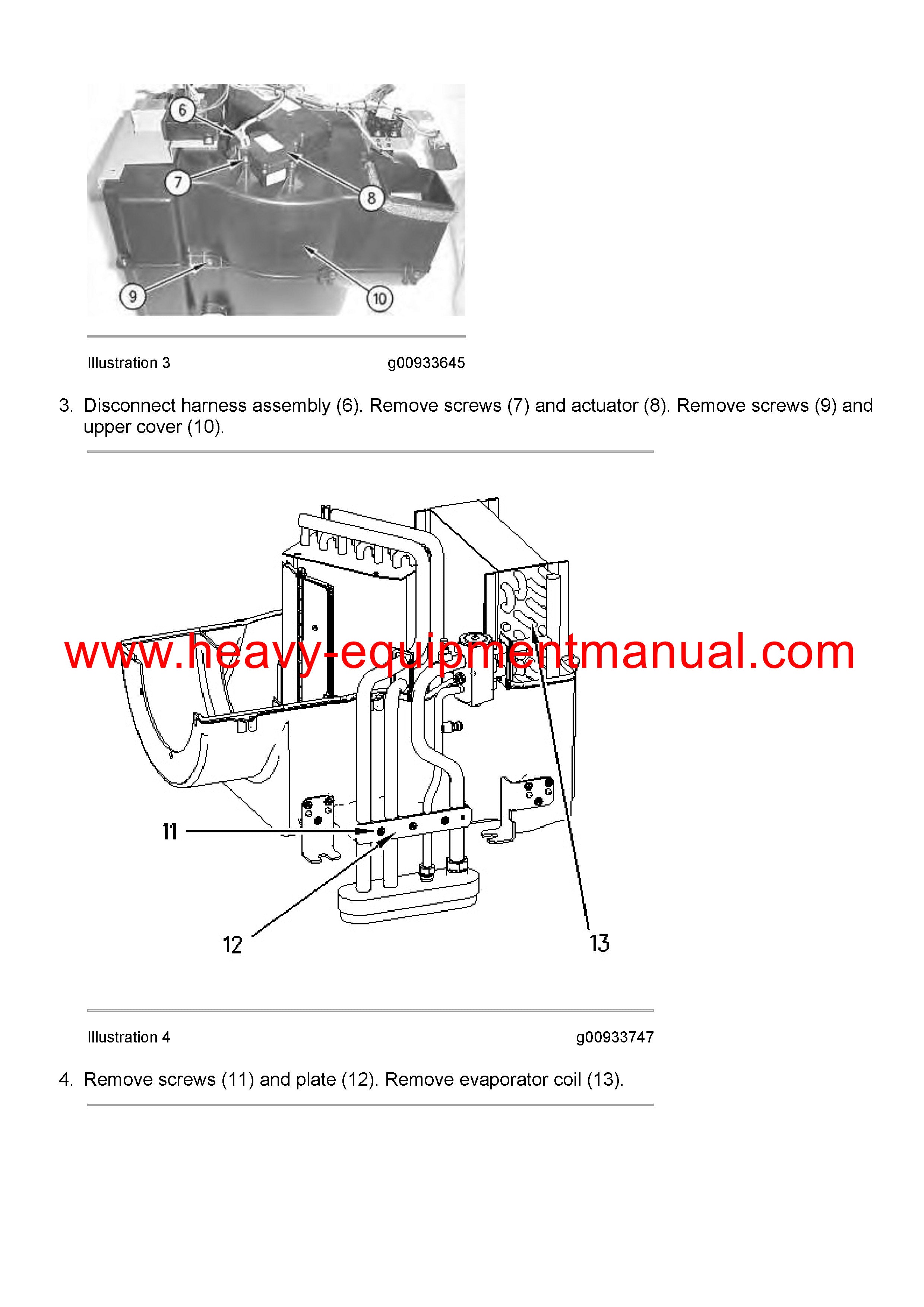 6
7
8
9
10

Illustration 3 g00933645

3. Disconnect harness assembly (6). Remove screws (7) and actuator (8). Remove screws (9) and upper cover (10).

www.heavy-equipmentmanual.com

11
12
13

Illustration 4 g00933747

4. Remove screws (11) and plate (12). Remove evaporator coil (13).