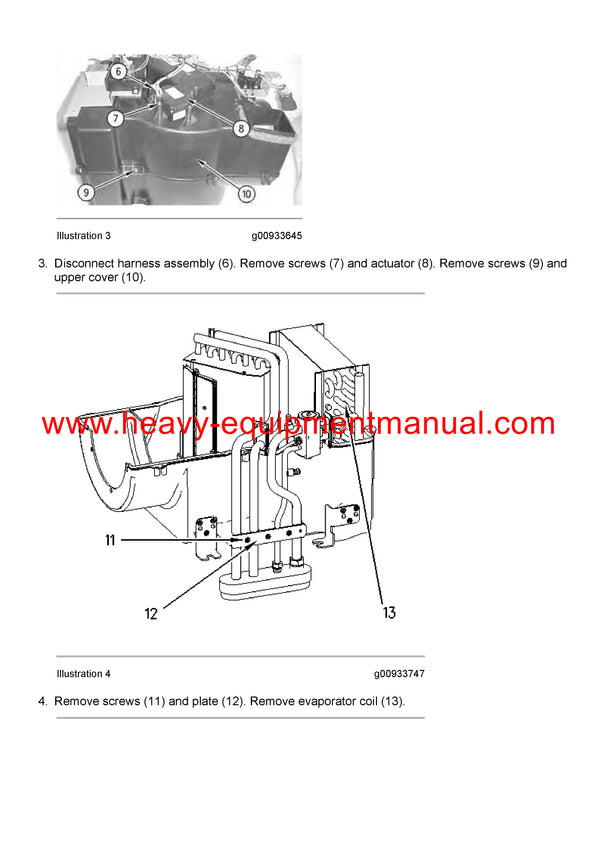 6

7

8

9

10

Illustration 3 g00933645

3. Disconnect harness assembly (6). Remove screws (7) and actuator (8). Remove screws (9) and upper cover (10).

www.heavy-equipmentmanual.com

11

12

13

Illustration 4 g00933747

4. Remove screws (11) and plate (12). Remove evaporator coil (13).