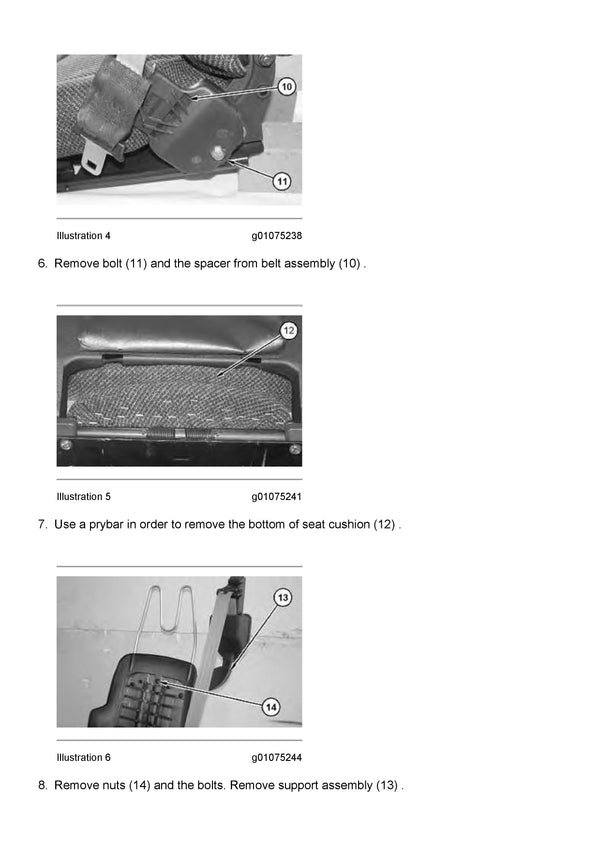 10

11

Illustration 4 g01075238

6. Remove bolt (11) and the spacer from belt assembly (10) .

12

Illustration 5 g01075241

7. Use a prybar in order to remove the bottom of seat cushion (12) .

13

14

Illustration 6 g01075244

8. Remove nuts (14) and the bolts. Remove support assembly (13) .