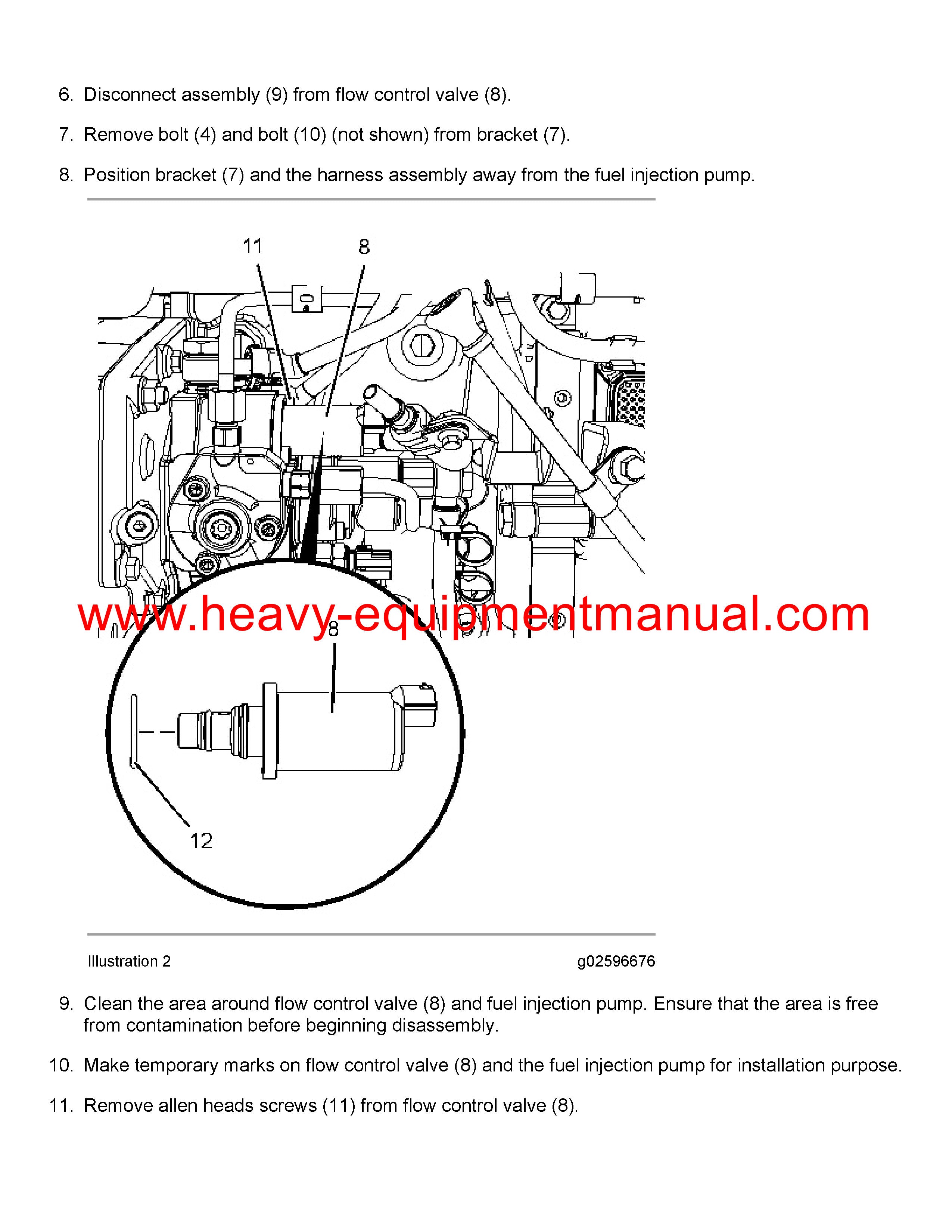 6. Disconnect assembly (9) from flow control valve (8).

7. Remove bolt (4) and bolt (10) (not shown) from bracket (7).

8. Position bracket (7) and the harness assembly away from the fuel injection pump.

11

8

www.heavy-equipmentmanual.com

8

12

Illustration 2

g02596676

9. Clean the area around flow control valve (8) and fuel injection pump. Ensure that the area is free from contamination before beginning disassembly.

10. Make temporary marks on flow control valve (8) and the fuel injection pump for installation purpose.

11. Remove allen heads screws (11) from flow control valve (8).