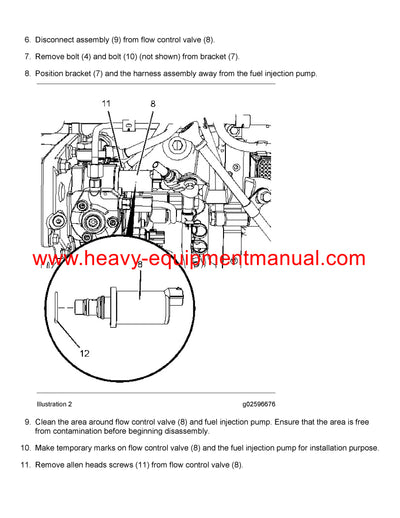 6. Disconnect assembly (9) from flow control valve (8).

7. Remove bolt (4) and bolt (10) (not shown) from bracket (7).

8. Position bracket (7) and the harness assembly away from the fuel injection pump.

11

8

www.heavy-equipmentmanual.com

8

12

Illustration 2

g02596676

9. Clean the area around flow control valve (8) and fuel injection pump. Ensure that the area is free from contamination before beginning disassembly.

10. Make temporary marks on flow control valve (8) and the fuel injection pump for installation purpose.

11. Remove allen heads screws (11) from flow control valve (8).